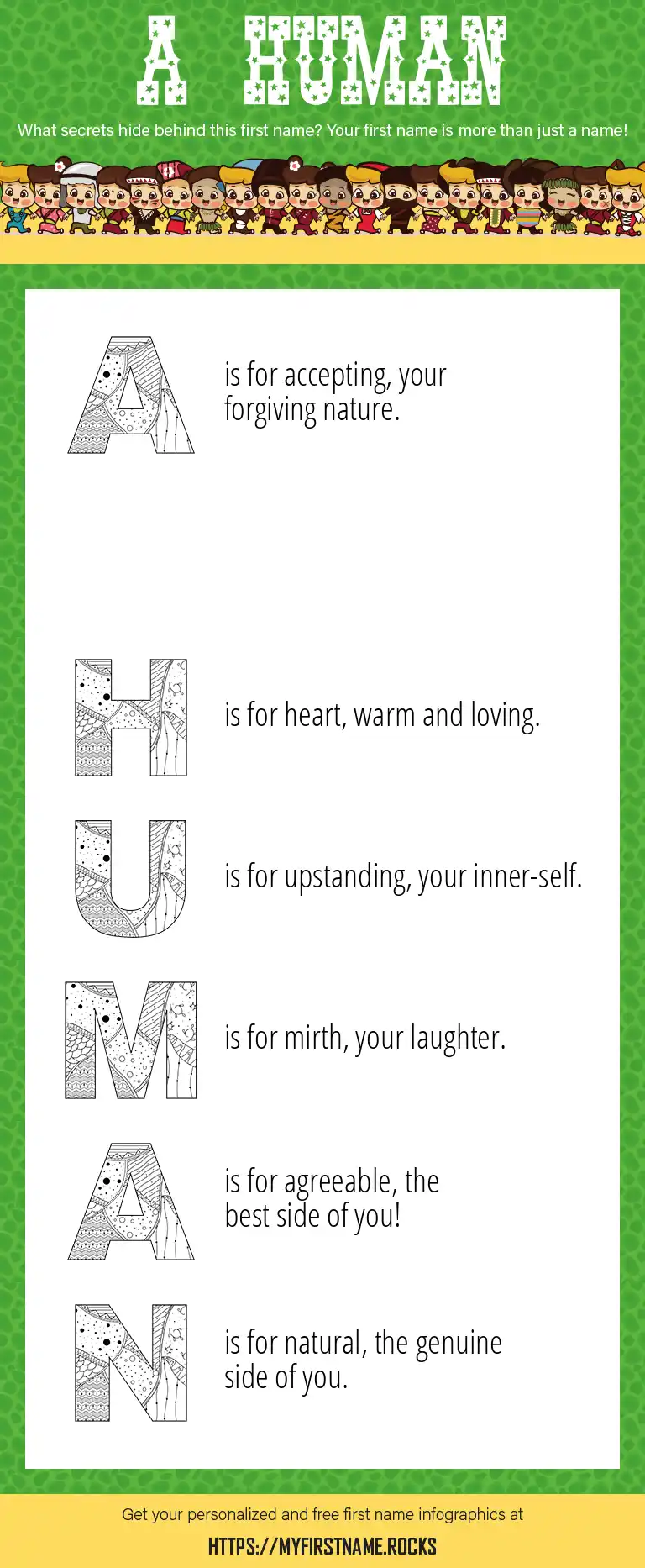 A HUMAN

What secrets hide behind this first name? Your first name is more than just a name!

A is for accepting, your forgiving nature.

H is for heart, warm and loving.

U is for upstanding, your inner-self.

M is for mirth, your laughter.

A is for agreeable, the best side of you!

N is for natural, the genuine side of you.

Get your personalized and free first name infographics at

HTTPS://MYFIRSTNAME.ROCKS