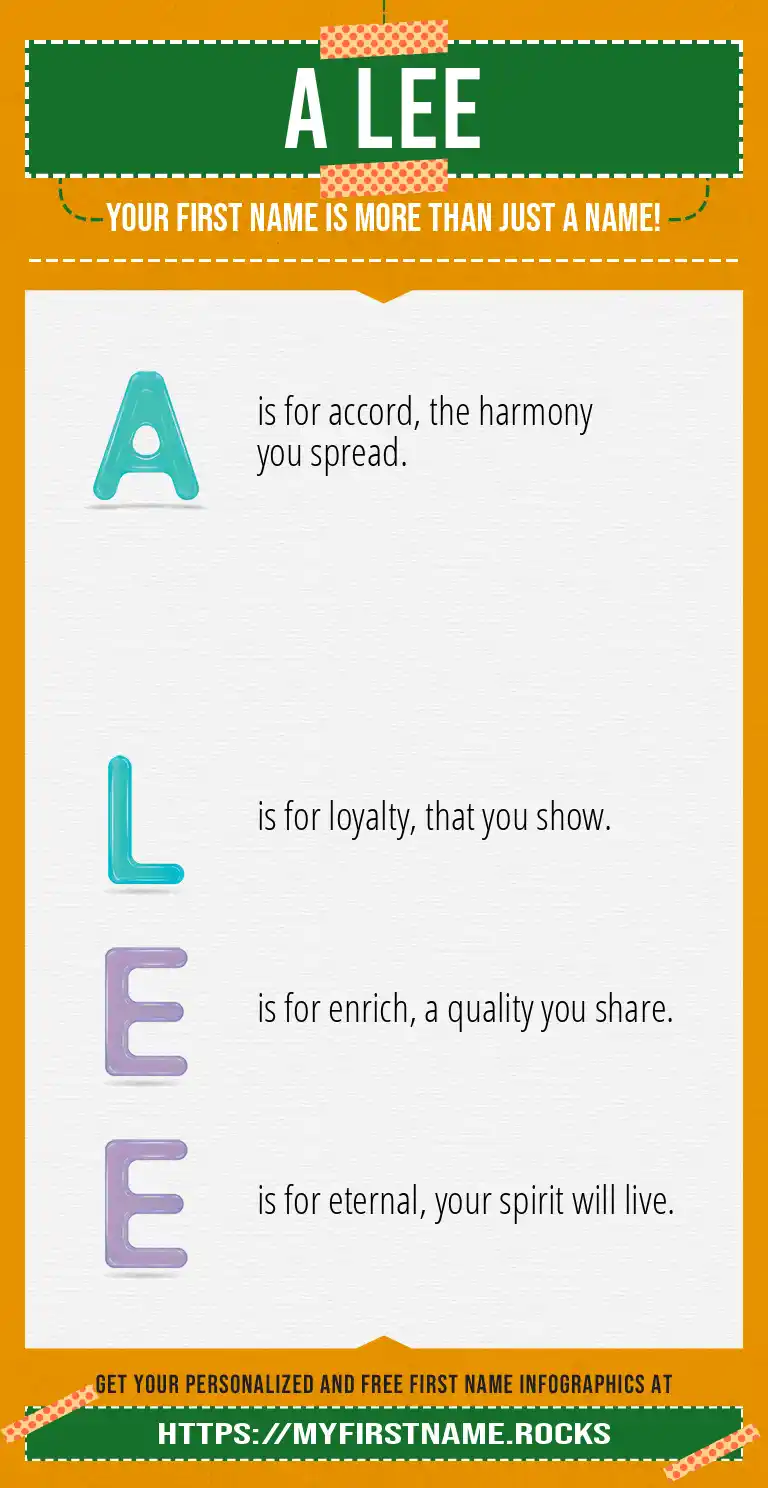 A LEE

YOUR FIRST NAME IS MORE THAN JUST A NAME!

A is for accord, the harmony you spread.

L is for loyalty, that you show.

E is for enrich, a quality you share.

E is for eternal, your spirit will live.

GET YOUR PERSONALIZED AND FREE FIRST NAME INFOGRAPHICS AT

HTTPS://MYFIRSTNAME.ROCKS