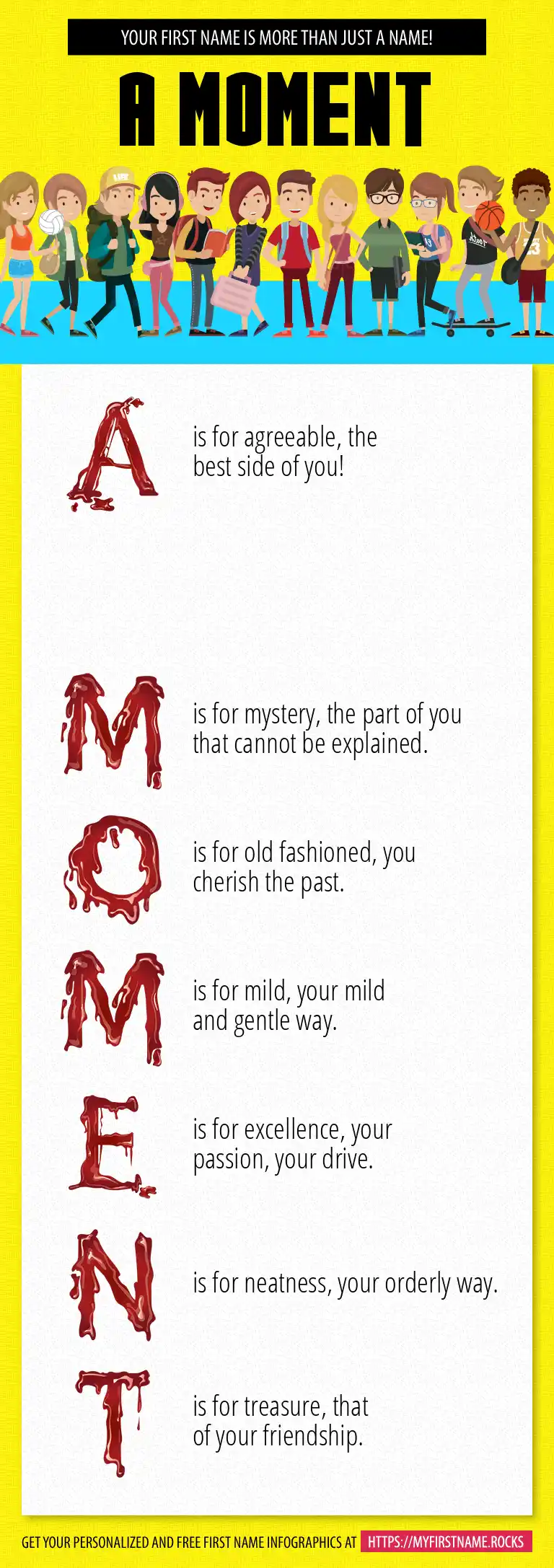 YOUR FIRST NAME IS MORE THAN JUST A NAME!

A MOMENT

A is for agreeable, the best side of you!

M is for mystery, the part of you that cannot be explained.

O is for old fashioned, you cherish the past.

M is for mild, your mild and gentle way.

E is for excellence, your passion, your drive.

N is for neatness, your orderly way.

T is for treasure, that of your friendship.

GET YOUR PERSONALIZED AND FREE FIRST NAME INFOGRAPHICS AT HTTPS://MYFIRSTNAME.ROCKS