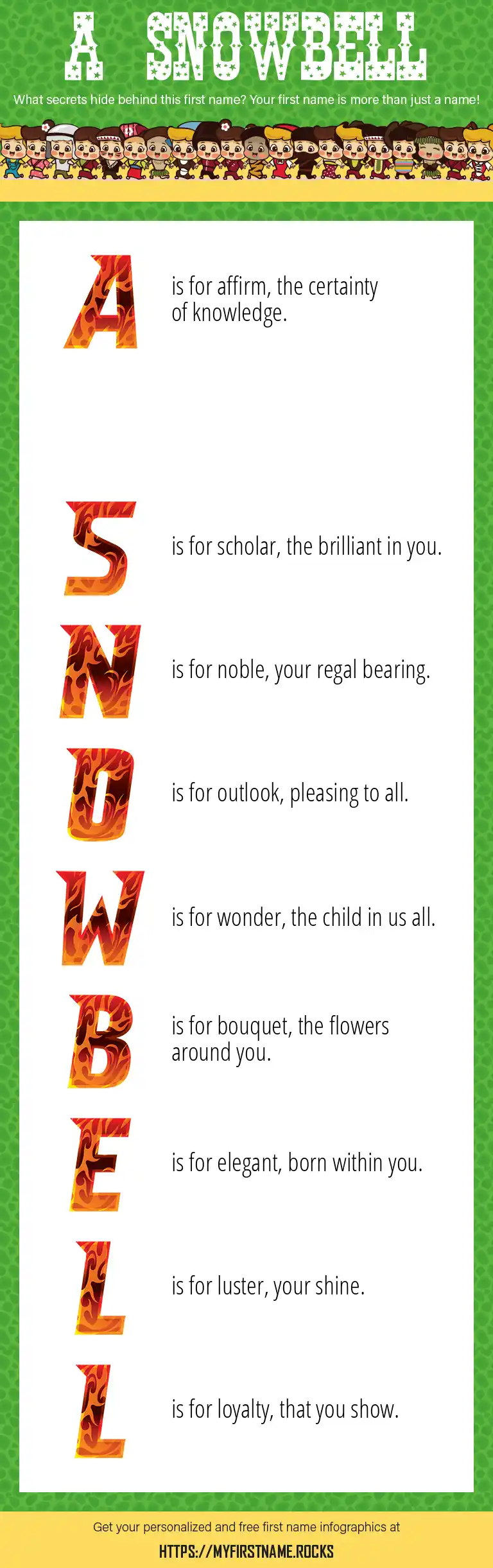 A SNOWBELL

What secrets hide behind this first name? Your first name is more than just a name!

A is for affirm, the certainty of knowledge.

S is for scholar, the brilliant in you.

N is for noble, your regal bearing.

O is for outlook, pleasing to all.

W is for wonder, the child in us all.

B is for bouquet, the flowers around you.

E is for elegant, born within you.

L is for luster, your shine.

L is for loyalty, that you show.

Get your personalized and free first name infographics at

HTTPS://MYFIRSTNAME.ROCKS