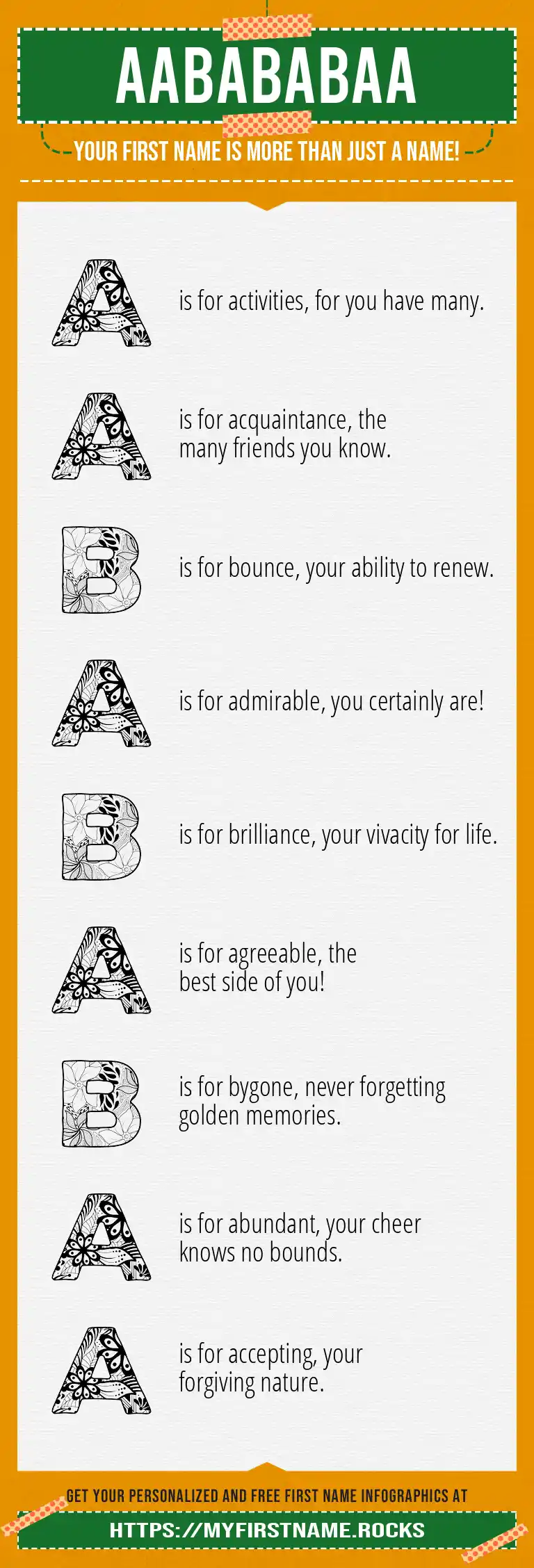 AABABABAA

YOUR FIRST NAME IS MORE THAN JUST A NAME!

A is for activities, for you have many.

A is for acquaintance, the many friends you know.

B is for bounce, your ability to renew.

A is for admirable, you certainly are!

B is for brilliance, your vivacity for life.

A is for agreeable, the best side of you!

B is for bygone, never forgetting golden memories.

A is for abundant, your cheer knows no bounds.

A is for accepting, your forgiving nature.

GET YOUR PERSONALIZED AND FREE FIRST NAME INFOGRAPHICS AT

HTTPS://MYFIRSTNAME.ROCKS