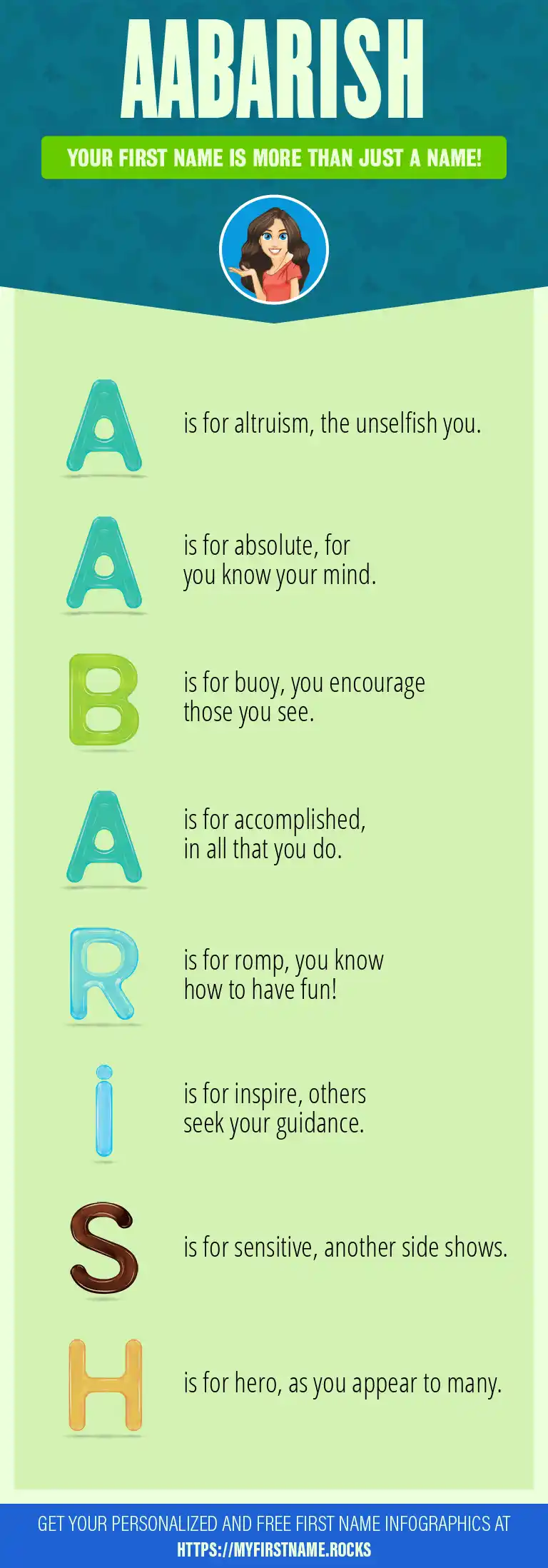 AABARISH

YOUR FIRST NAME IS MORE THAN JUST A NAME!

A is for altruism, the unselfish you.

A is for absolute, for you know your mind.

B is for buoy, you encourage those you see.

A is for accomplished, in all that you do.

R is for romp, you know how to have fun!

i is for inspire, others seek your guidance.

S is for sensitive, another side shows.

H is for hero, as you appear to many.

GET YOUR PERSONALIZED AND FREE FIRST NAME INFOGRAPHICS AT HTTPS://MYFIRSTNAME.ROCKS