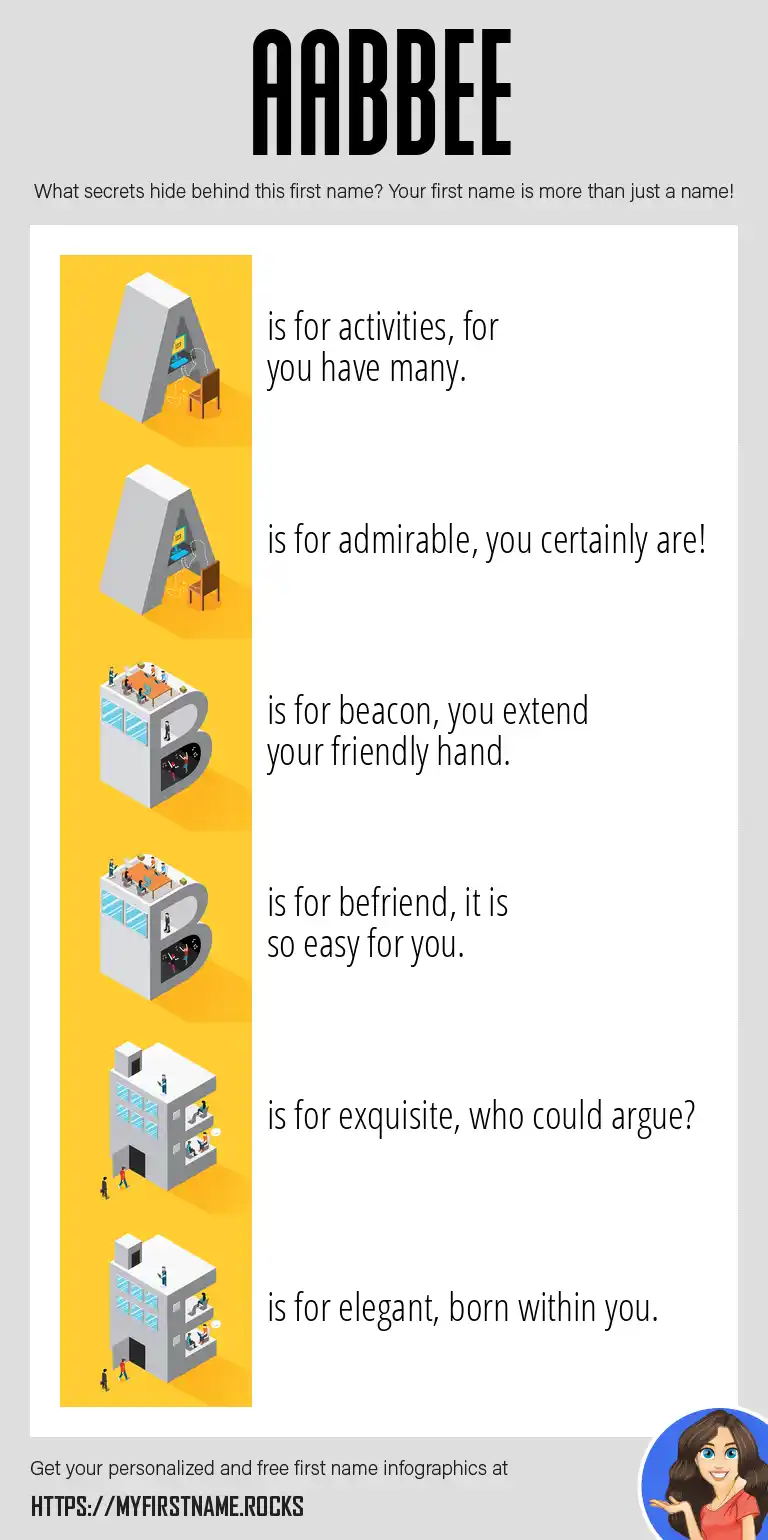 AABBEE

What secrets hide behind this first name? Your first name is more than just a name!

A is for activities, for you have many.

A is for admirable, you certainly are!

B is for beacon, you extend your friendly hand.

B is for befriend, it is so easy for you.

E is for exquisite, who could argue?

E is for elegant, born within you.

Get your personalized and free first name infographics at

HTTPS://MYFIRSTNAME.ROCKS