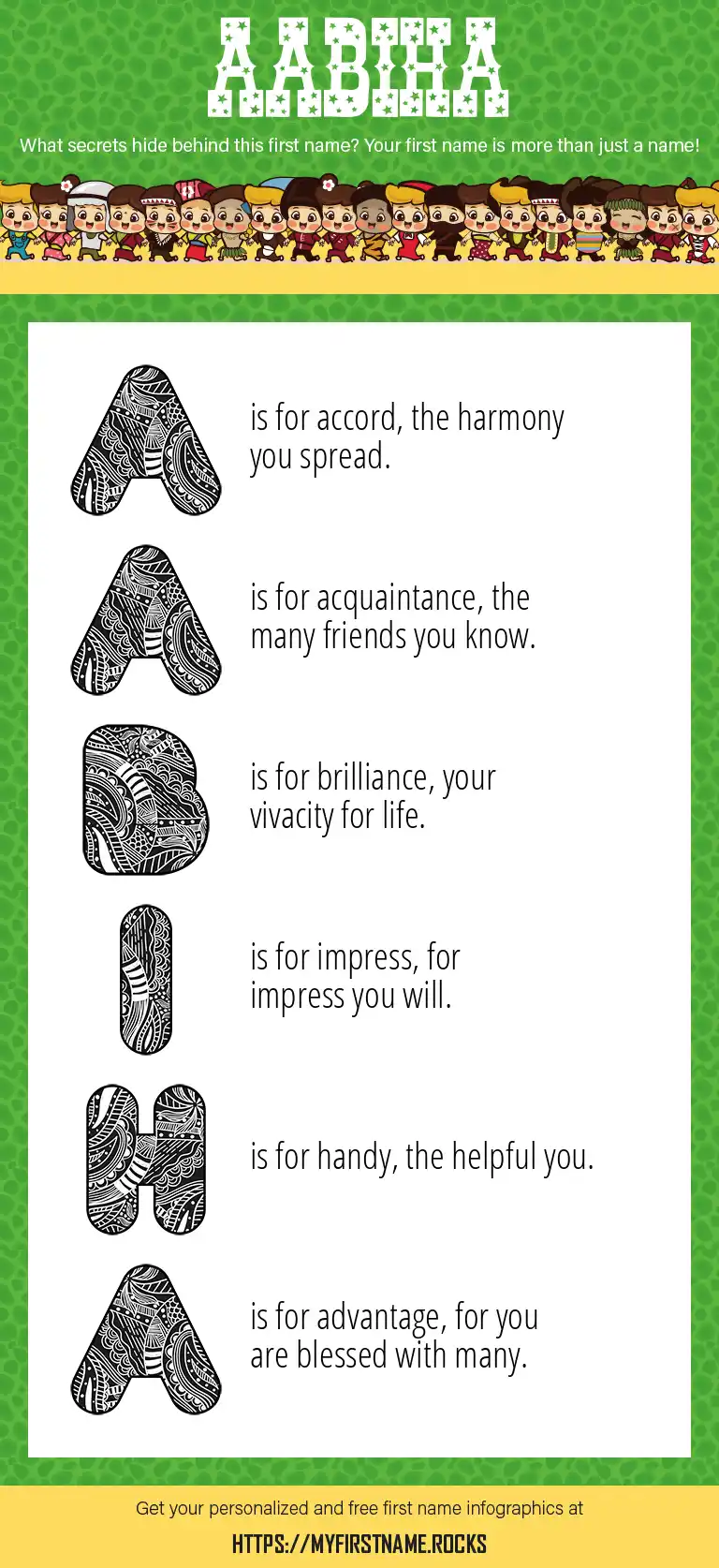 AABIHA

What secrets hide behind this first name? Your first name is more than just a name!

A is for accord, the harmony you spread.

A is for acquaintance, the many friends you know.

B is for brilliance, your vivacity for life.

I is for impress, for impress you will.

H is for handy, the helpful you.

A is for advantage, for you are blessed with many.

Get your personalized and free first name infographics at

HTTPS://MYFIRSTNAME.ROCKS