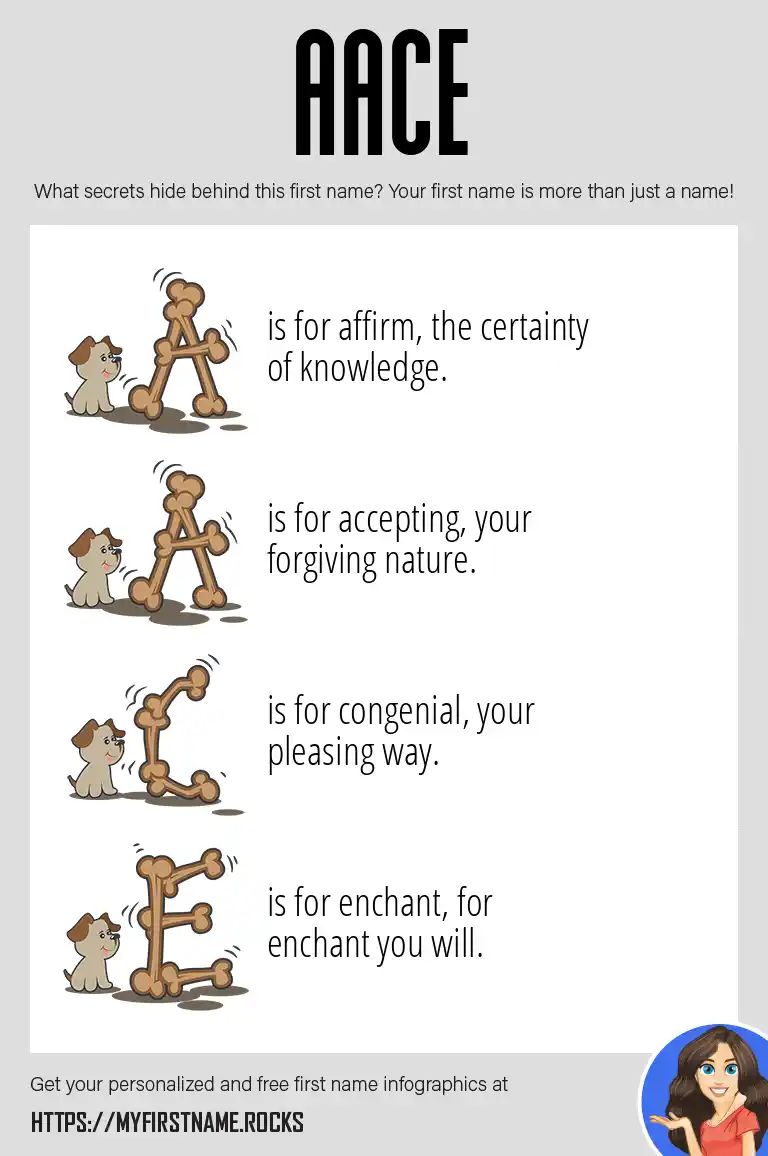 AACE

What secrets hide behind this first name? Your first name is more than just a name!

A is for affirm, the certainty of knowledge.

A is for accepting, your forgiving nature.

C is for congenial, your pleasing way.

E is for enchant, for enchant you will.

Get your personalized and free first name infographics at

HTTPS://MYFIRSTNAME.ROCKS