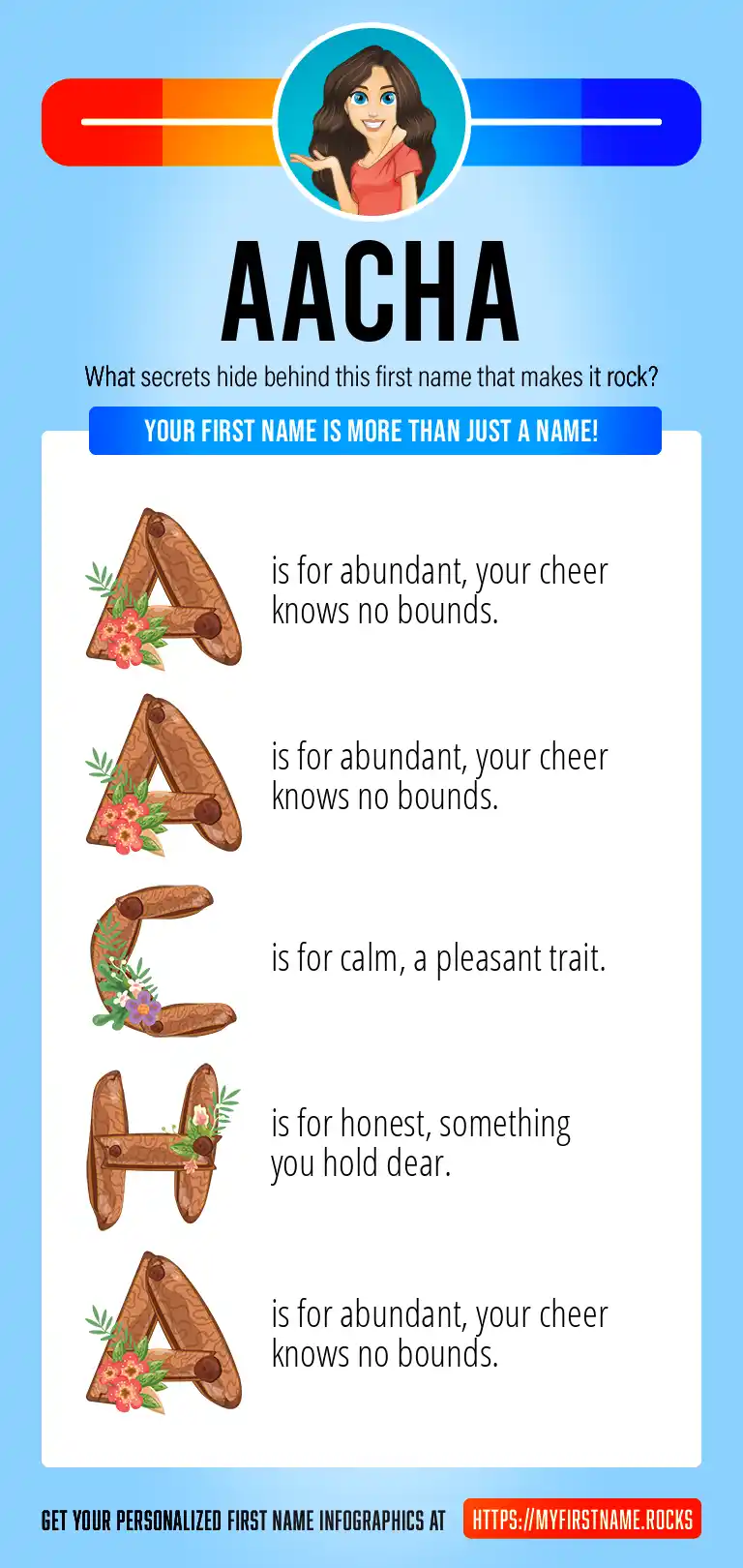 AACHA

What secrets hide behind this first name that makes it rock?

YOUR FIRST NAME IS MORE THAN JUST A NAME!

A is for abundant, your cheer knows no bounds.

A is for abundant, your cheer knows no bounds.

C is for calm, a pleasant trait.

H is for honest, something you hold dear.

A is for abundant, your cheer knows no bounds.

GET YOUR PERSONALIZED FIRST NAME INFOGRAPHICS AT HTTPS://MYFIRSTNAME.ROCKS