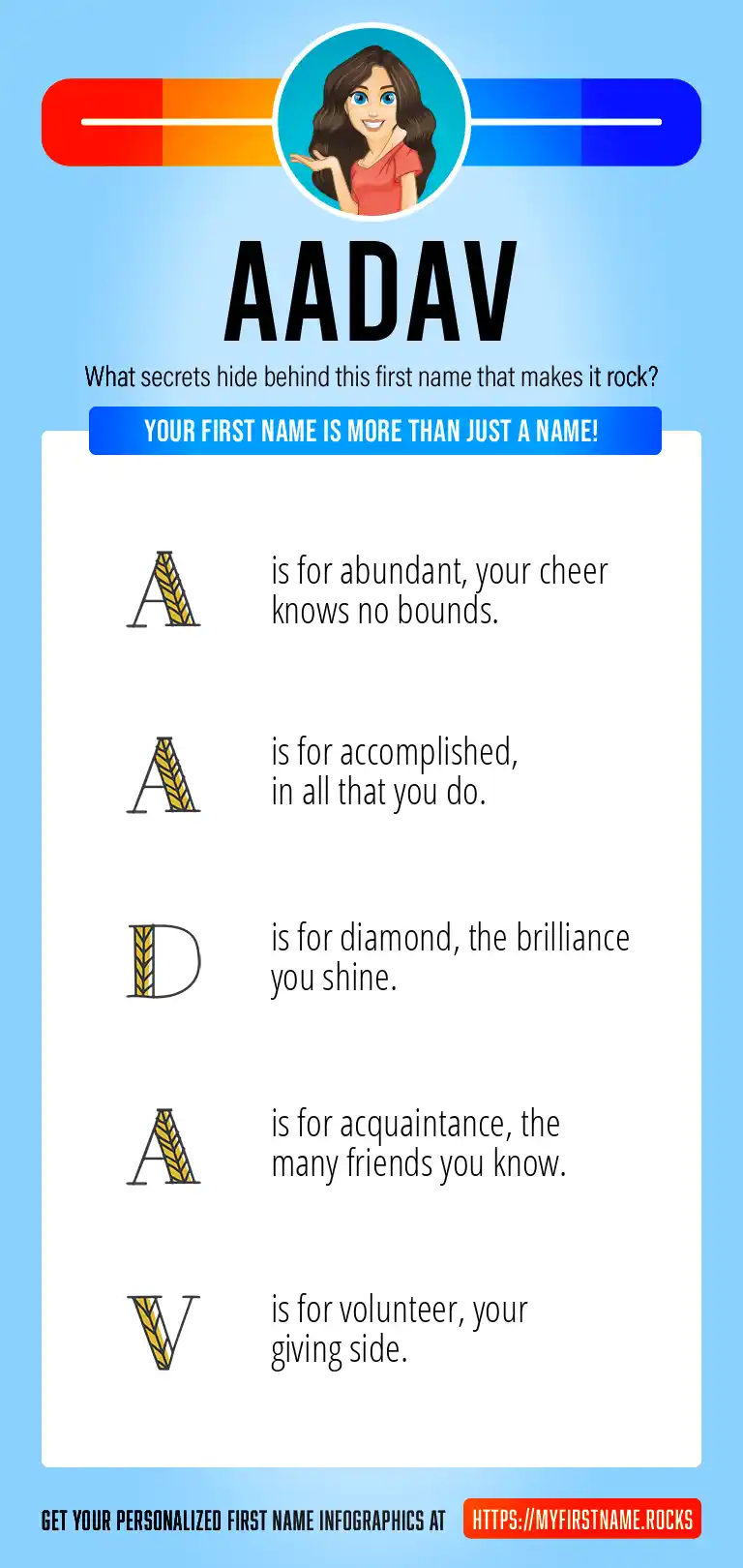 AADAV

What secrets hide behind this first name that makes it rock?

YOUR FIRST NAME IS MORE THAN JUST A NAME!

A is for abundant, your cheer knows no bounds.

A is for accomplished, in all that you do.

D is for diamond, the brilliance you shine.

A is for acquaintance, the many friends you know.

V is for volunteer, your giving side.

GET YOUR PERSONALIZED FIRST NAME INFOGRAPHICS AT HTTPS://MYFIRSTNAME.ROCKS