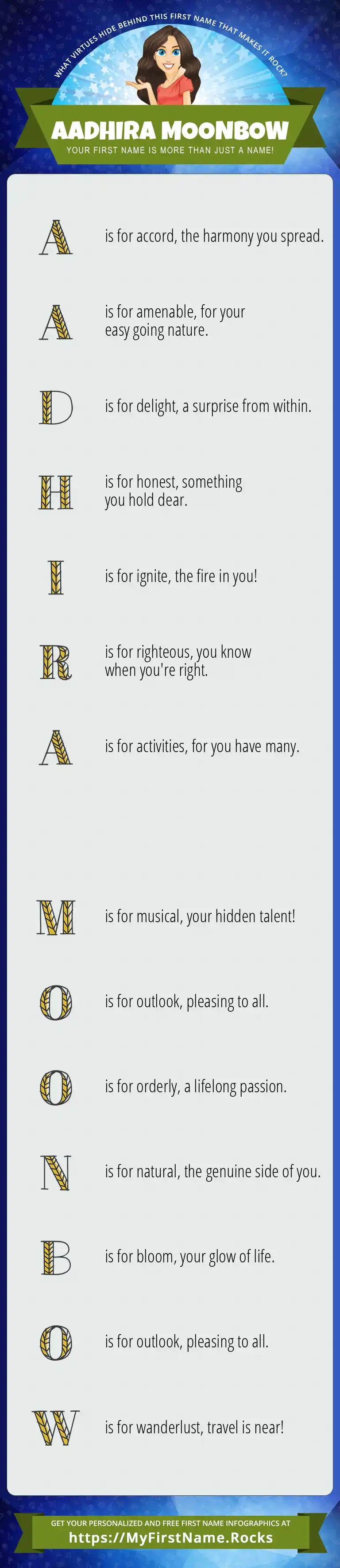 WHAT VIRTUES HIDE BEHIND THIS FIRST NAME THAT MAKES IT ROCK?

AADHIRA MOONBOW

YOUR FIRST NAME IS MORE THAN JUST A NAME!

A is for accord, the harmony you spread.

A is for amenable, for your easy going nature.

D is for delight, a surprise from within.

H is for honest, something you hold dear.

I is for ignite, the fire in you!

R is for righteous, you know when you're right.

A is for activities, for you have many.

M is for musical, your hidden talent!

O is for outlook, pleasing to all.

O is for orderly, a lifelong passion.

N is for natural, the genuine side of you.

B is for bloom, your glow of life.

O is for outlook, pleasing to all.

W is for wanderlust, travel is near!

GET YOUR PERSONALIZED AND FREE FIRST NAME INFOGRAPHICS AT
https://MyFirstName.Rocks