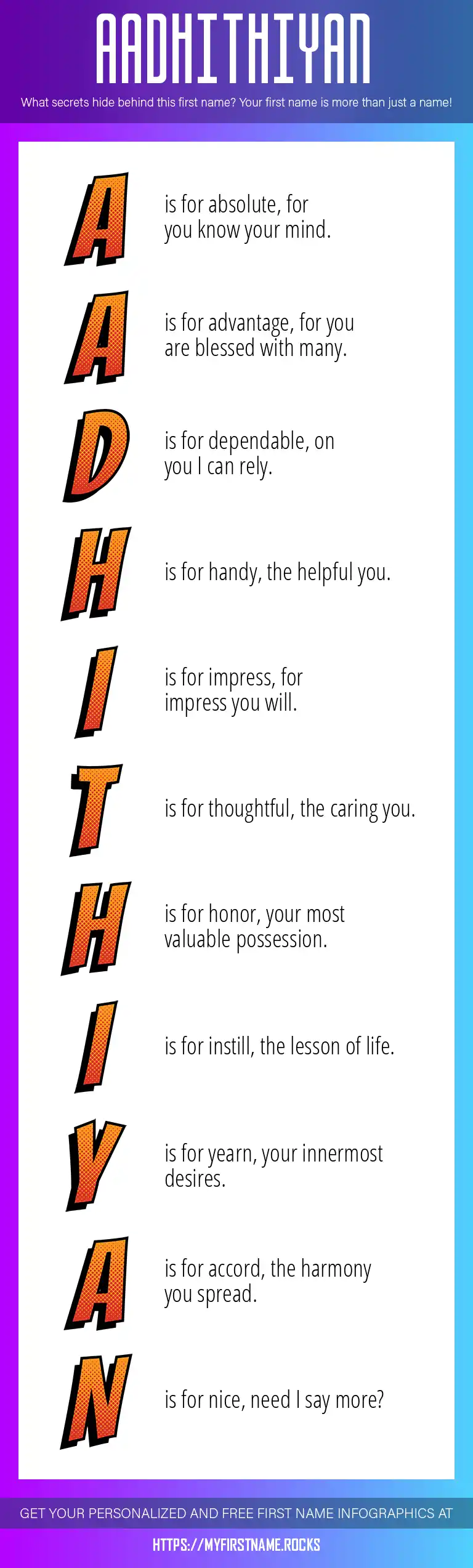 AADHITHIYAN

What secrets hide behind this first name? Your first name is more than just a name!

A is for absolute, for you know your mind.

A is for advantage, for you are blessed with many.

D is for dependable, on you I can rely.

H is for handy, the helpful you.

I is for impress, for impress you will.

T is for thoughtful, the caring you.

H is for honor, your most valuable possession.

I is for instill, the lesson of life.

Y is for yearn, your innermost desires.

A is for accord, the harmony you spread.

N is for nice, need I say more?

GET YOUR PERSONALIZED AND FREE FIRST NAME INFOGRAPHICS AT

HTTPS://MYFIRSTNAME.ROCKS