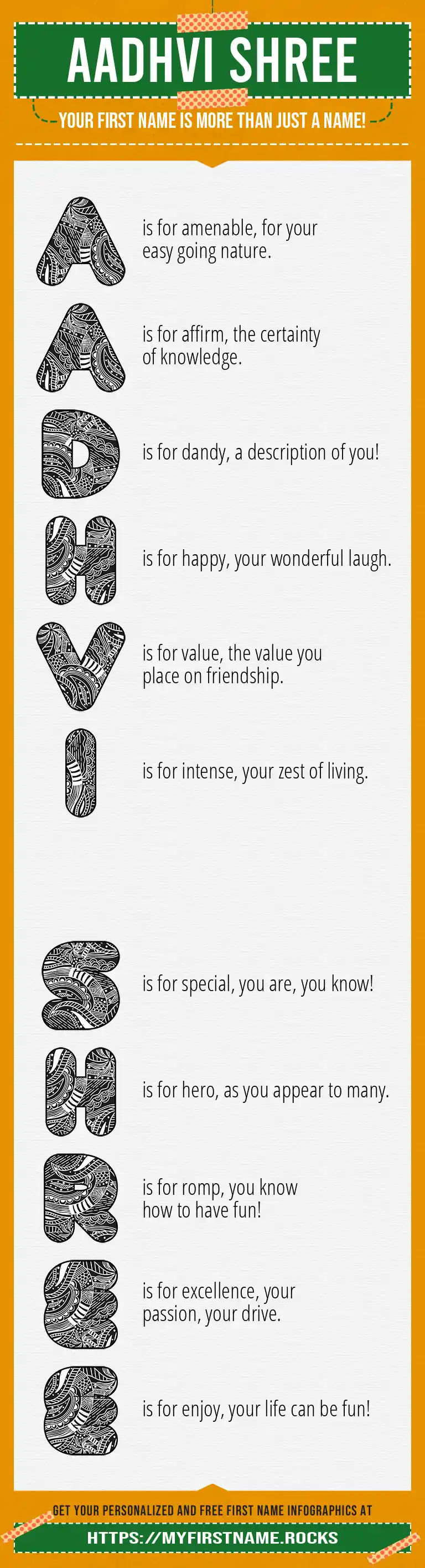 AADHVI SHREE

YOUR FIRST NAME IS MORE THAN JUST A NAME!

A is for amenable, for your easy going nature.

A is for affirm, the certainty of knowledge.

D is for dandy, a description of you!

H is for happy, your wonderful laugh.

V is for value, the value you place on friendship.

I is for intense, your zest of living.

S is for special, you are, you know!

H is for hero, as you appear to many.

R is for romp, you know how to have fun!

E is for excellence, your passion, your drive.

E is for enjoy, your life can be fun!

GET YOUR PERSONALIZED AND FREE FIRST NAME INFOGRAPHICS AT

HTTPS://MYFIRSTNAME.ROCKS