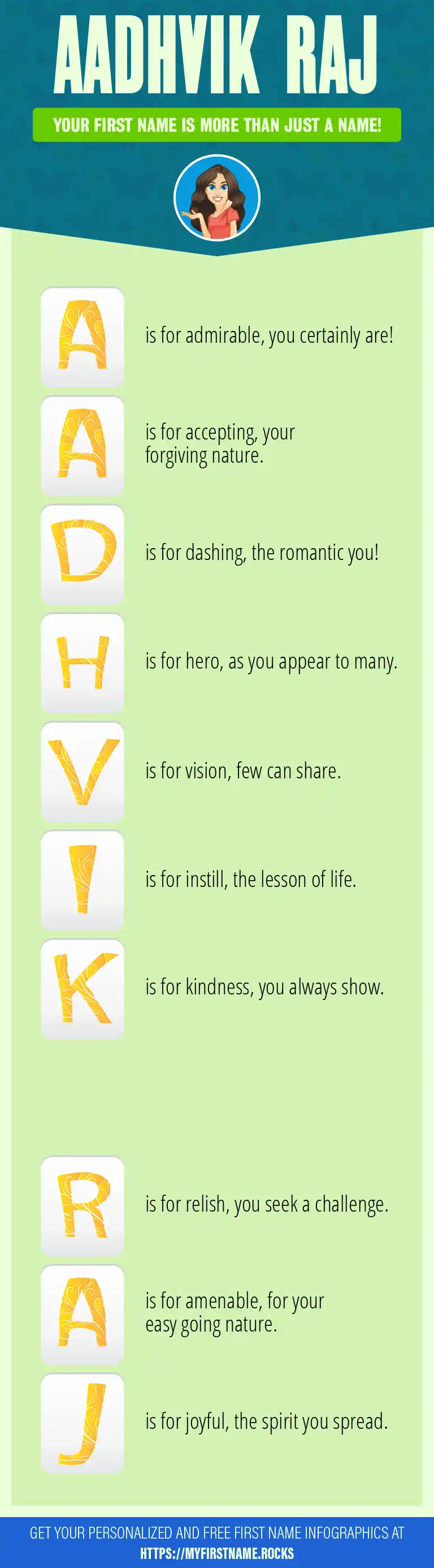 AADHVIK RAJ

YOUR FIRST NAME IS MORE THAN JUST A NAME!

A is for admirable, you certainly are!

A is for accepting, your forgiving nature.

D is for dashing, the romantic you!

H is for hero, as you appear to many.

V is for vision, few can share.

I is for instill, the lesson of life.

K is for kindness, you always show.

R is for relish, you seek a challenge.

A is for amenable, for your easy going nature.

J is for joyful, the spirit you spread.

GET YOUR PERSONALIZED AND FREE FIRST NAME INFOGRAPHICS AT HTTPS://MYFIRSTNAME.ROCKS