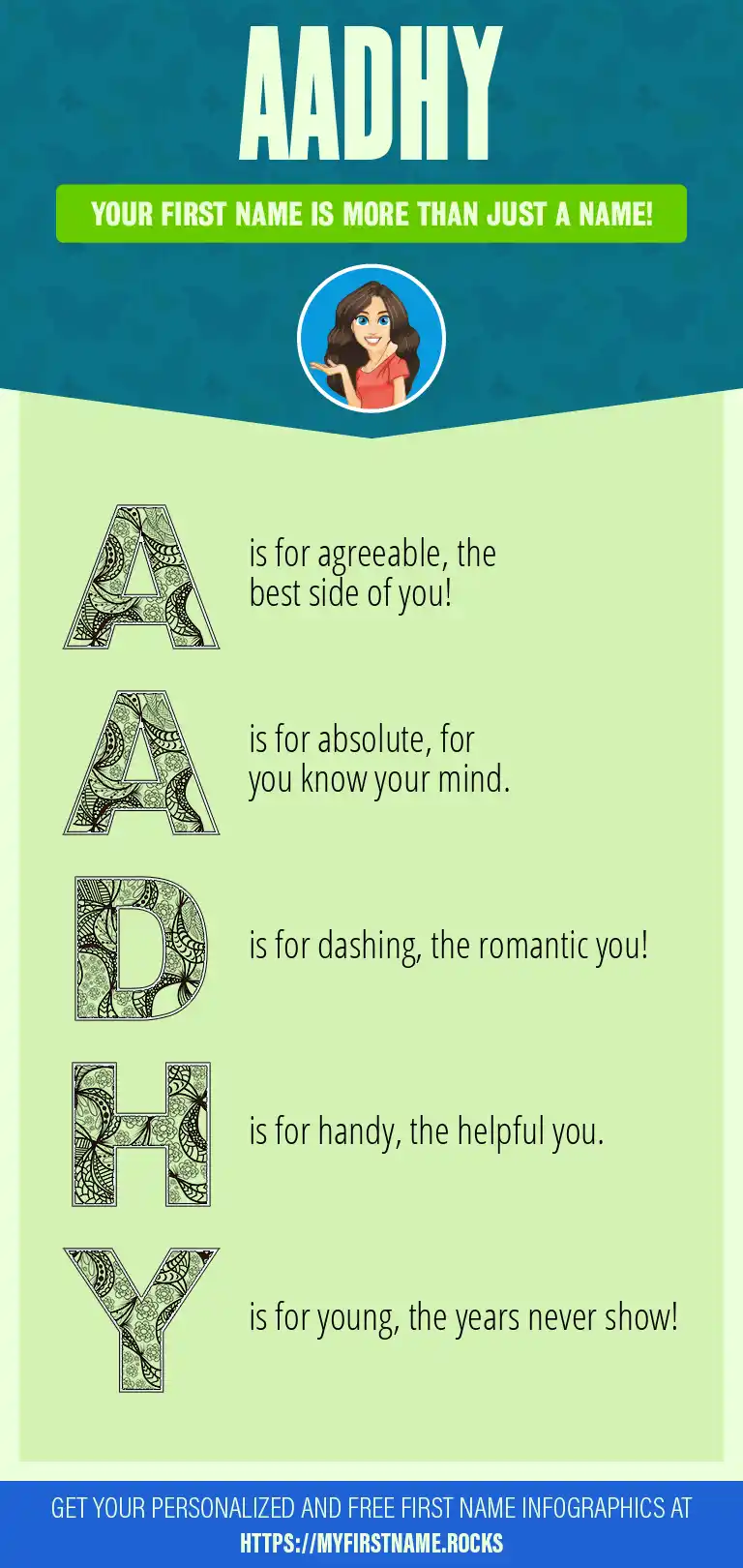 AADHY

YOUR FIRST NAME IS MORE THAN JUST A NAME!

A is for agreeable, the best side of you!

A is for absolute, for you know your mind.

D is for dashing, the romantic you!

H is for handy, the helpful you.

Y is for young, the years never show!

GET YOUR PERSONALIZED AND FREE FIRST NAME INFOGRAPHICS AT HTTPS://MYFIRSTNAME.ROCKS