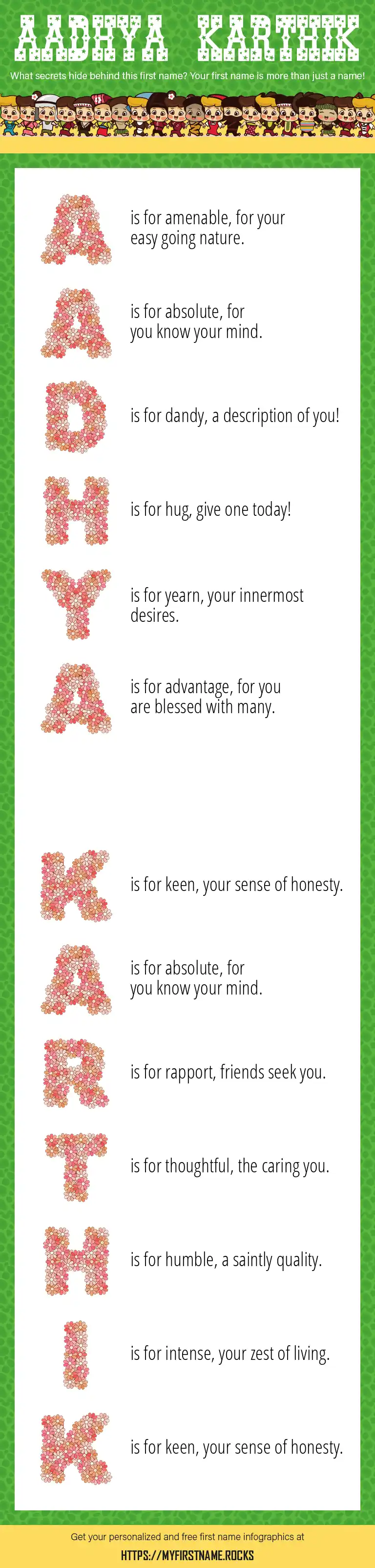 AADHYA KARTHIK

What secrets hide behind this first name? Your first name is more than just a name!

A is for amenable, for your easy going nature.

A is for absolute, for you know your mind.

D is for dandy, a description of you!

H is for hug, give one today!

Y is for yearn, your innermost desires.

A is for advantage, for you are blessed with many.

K is for keen, your sense of honesty.

A is for absolute, for you know your mind.

R is for rapport, friends seek you.

T is for thoughtful, the caring you.

H is for humble, a saintly quality.

I is for intense, your zest of living.

K is for keen, your sense of honesty.

Get your personalized and free first name infographics at

HTTPS://MYFIRSTNAME.ROCKS