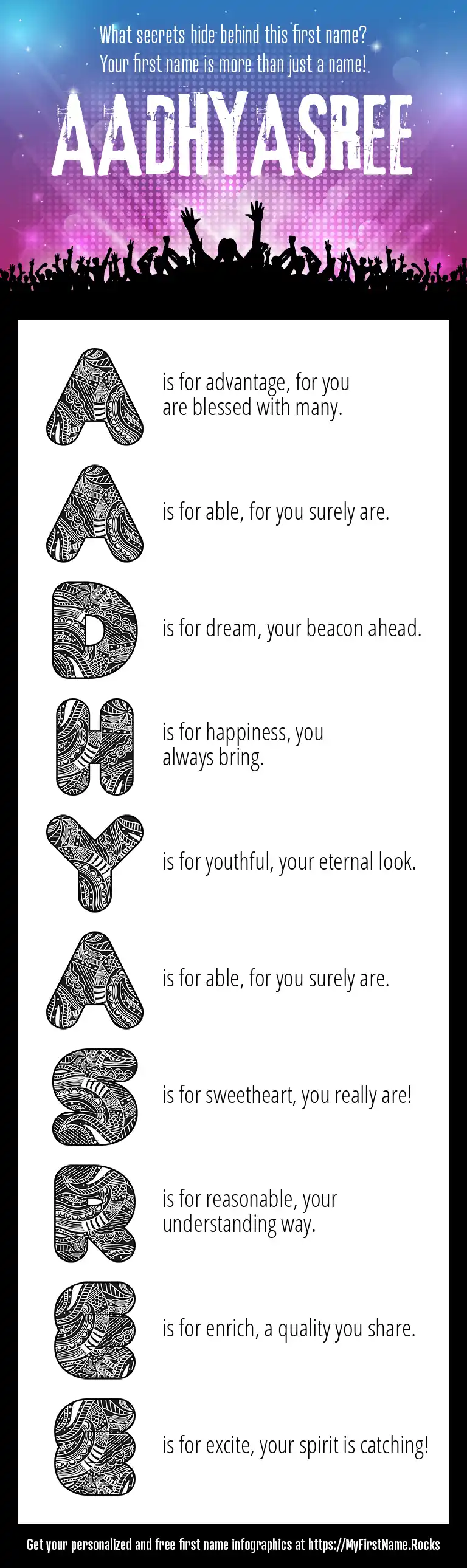 What secrets hide behind this first name?
Your first name is more than just a name!

AADHYASREE

A is for advantage, for you are blessed with many.

A is for able, for you surely are.

D is for dream, your beacon ahead.

H is for happiness, you always bring.

Y is for youthful, your eternal look.

A is for able, for you surely are.

S is for sweetheart, you really are!

R is for reasonable, your understanding way.

E is for enrich, a quality you share.

E is for excite, your spirit is catching!

Get your personalized and free first name infographics at https://MyFirstName.Rocks