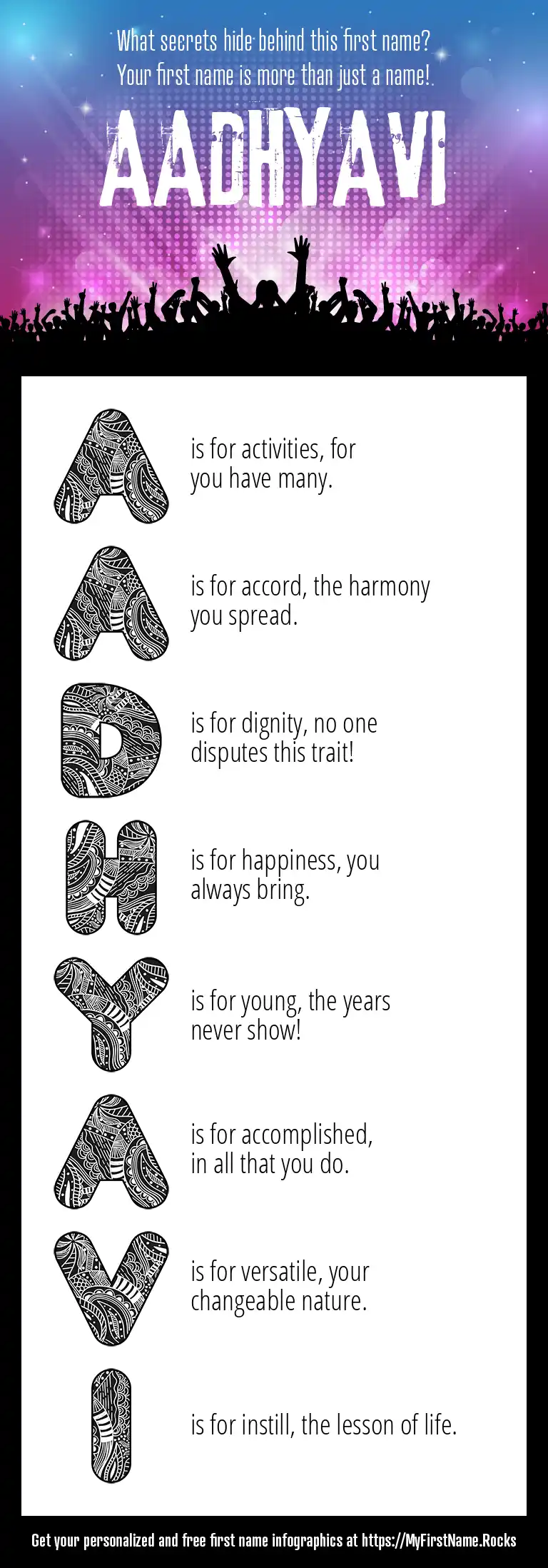 What secrets hide behind this first name?
Your first name is more than just a name!

AADHYAVI

A is for activities, for you have many.

A is for accord, the harmony you spread.

D is for dignity, no one disputes this trait!

H is for happiness, you always bring.

Y is for young, the years never show!

A is for accomplished, in all that you do.

V is for versatile, your changeable nature.

I is for instill, the lesson of life.

Get your personalized and free first name infographics at https://MyFirstName.Rocks