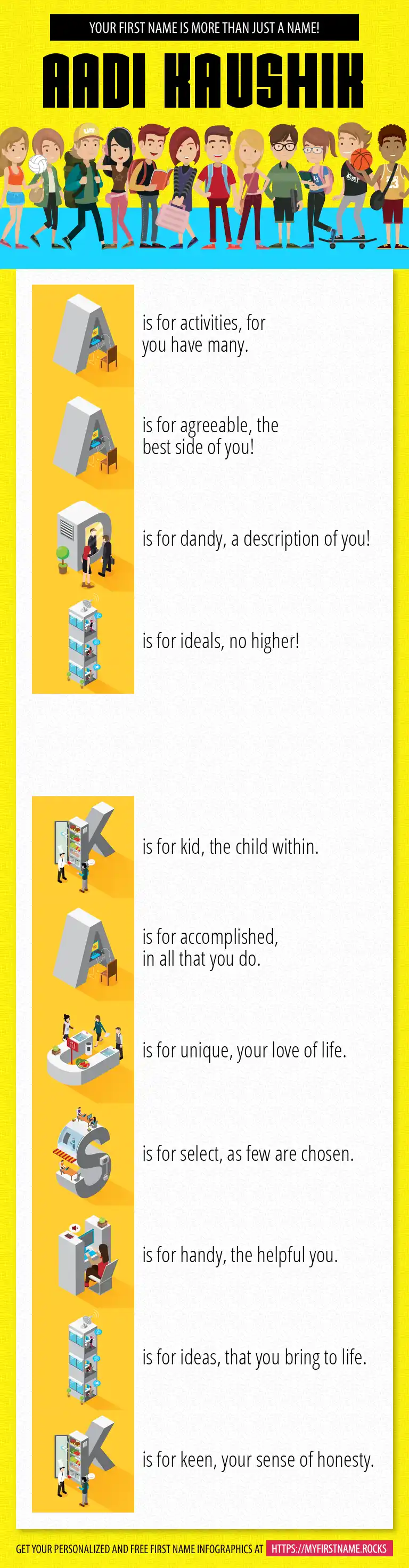 YOUR FIRST NAME IS MORE THAN JUST A NAME!

AADI KAUSHIK

A is for activities, for you have many.

A is for agreeable, the best side of you!

D is for dandy, a description of you!

I is for ideals, no higher!

K is for kid, the child within.

A is for accomplished, in all that you do.

U is for unique, your love of life.

S is for select, as few are chosen.

H is for handy, the helpful you.

I is for ideas, that you bring to life.

K is for keen, your sense of honesty.

GET YOUR PERSONALIZED AND FREE FIRST NAME INFOGRAPHICS AT HTTPS://MYFIRSTNAME.ROCKS