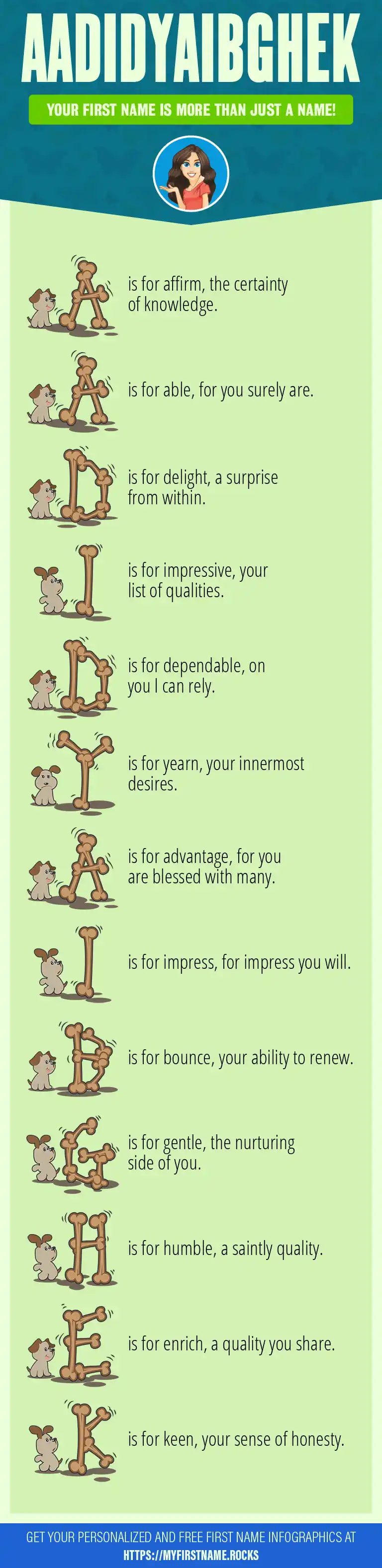 AADIDYAIBGHEK

YOUR FIRST NAME IS MORE THAN JUST A NAME!

A is for affirm, the certainty of knowledge.

A is for able, for you surely are.

D is for delight, a surprise from within.

I is for impressive, your list of qualities.

D is for dependable, on you I can rely.

Y is for yearn, your innermost desires.

A is for advantage, for you are blessed with many.

I is for impress, for impress you will.

B is for bounce, your ability to renew.

G is for gentle, the nurturing side of you.

H is for humble, a saintly quality.

E is for enrich, a quality you share.

K is for keen, your sense of honesty.

GET YOUR PERSONALIZED AND FREE FIRST NAME INFOGRAPHICS AT HTTPS://MYFIRSTNAME.ROCKS