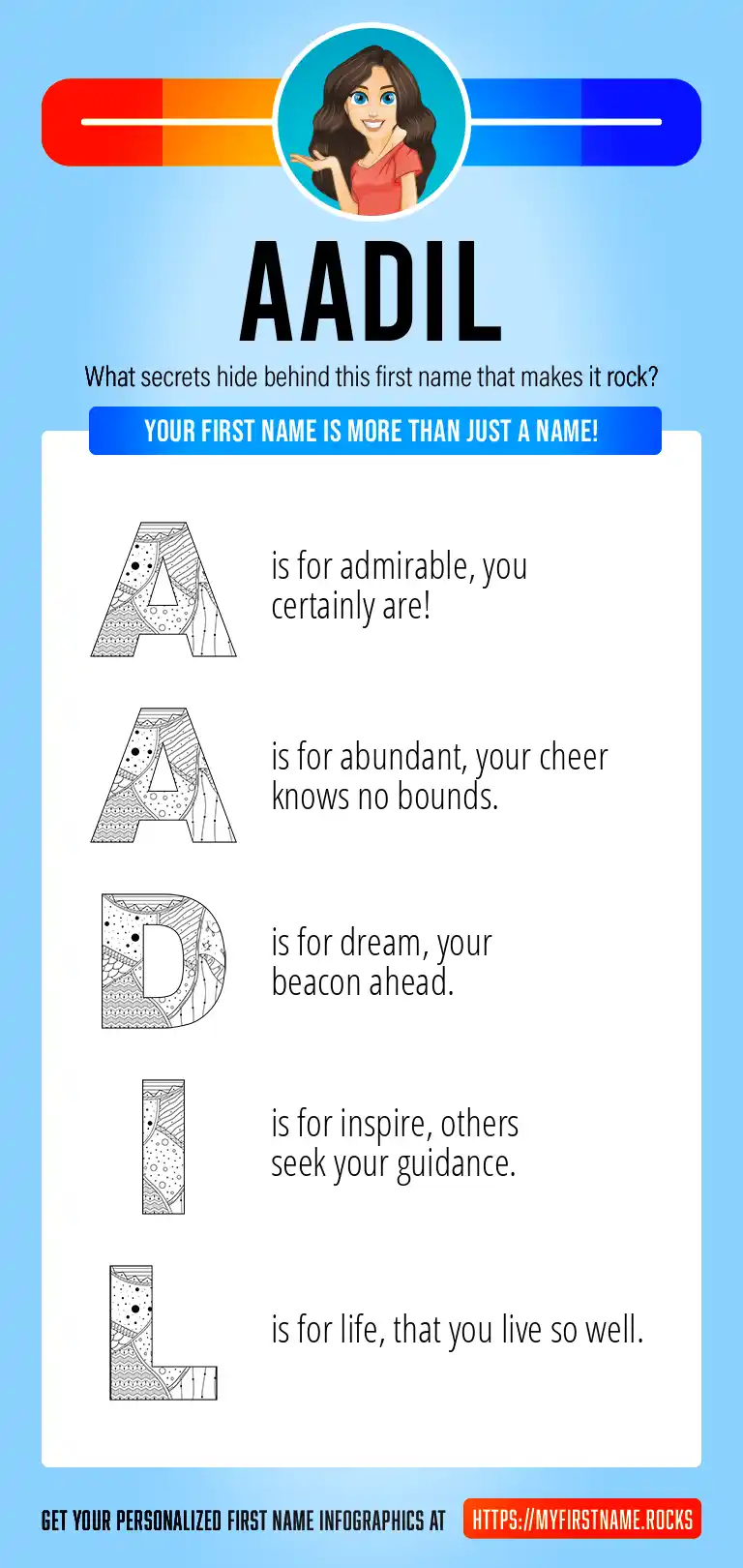 AADIL

What secrets hide behind this first name that makes it rock?

YOUR FIRST NAME IS MORE THAN JUST A NAME!

A is for admirable, you certainly are!

A is for abundant, your cheer knows no bounds.

D is for dream, your beacon ahead.

I is for inspire, others seek your guidance.

L is for life, that you live so well.

GET YOUR PERSONALIZED FIRST NAME INFOGRAPHICS AT HTTPS://MYFIRSTNAME.ROCKS