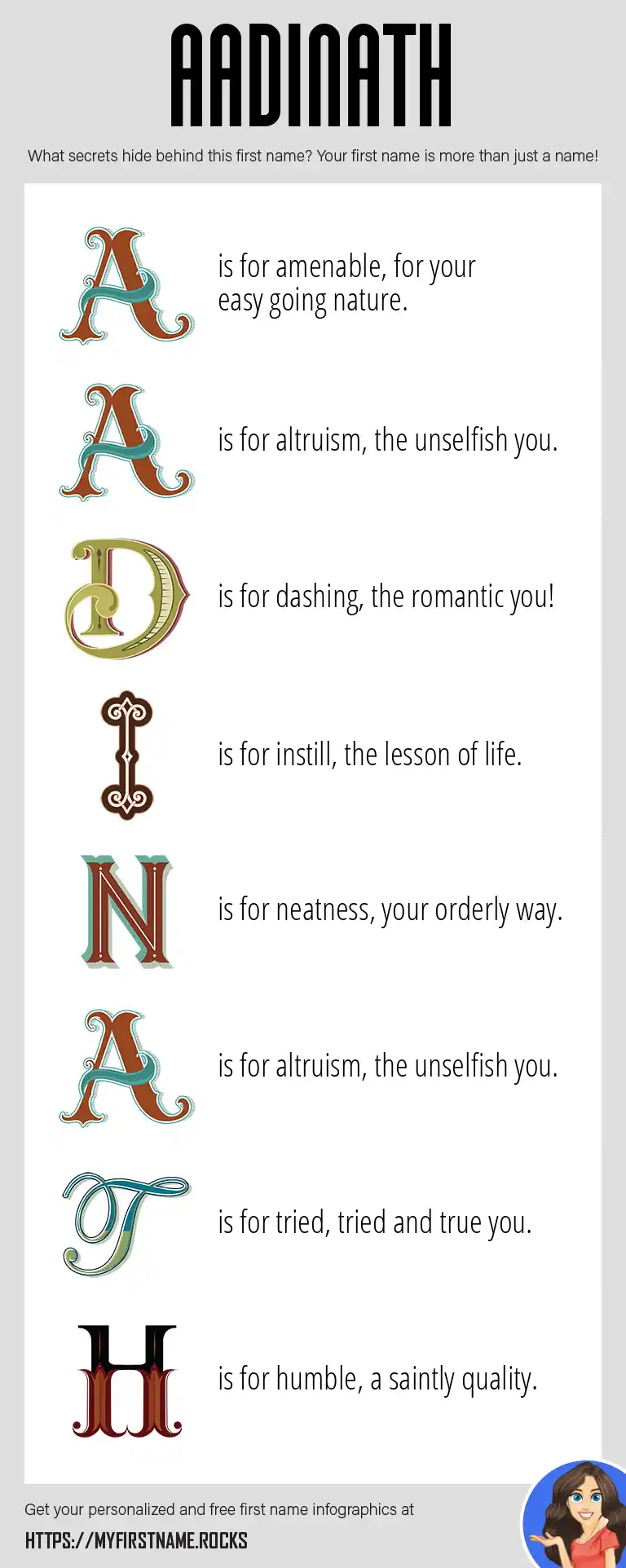 AADINATH

What secrets hide behind this first name? Your first name is more than just a name!

A is for amenable, for your easy going nature.

A is for altruism, the unselfish you.

D is for dashing, the romantic you!

I is for instill, the lesson of life.

N is for neatness, your orderly way.

A is for altruism, the unselfish you.

T is for tried, tried and true you.

H is for humble, a saintly quality.

Get your personalized and free first name infographics at

HTTPS://MYFIRSTNAME.ROCKS