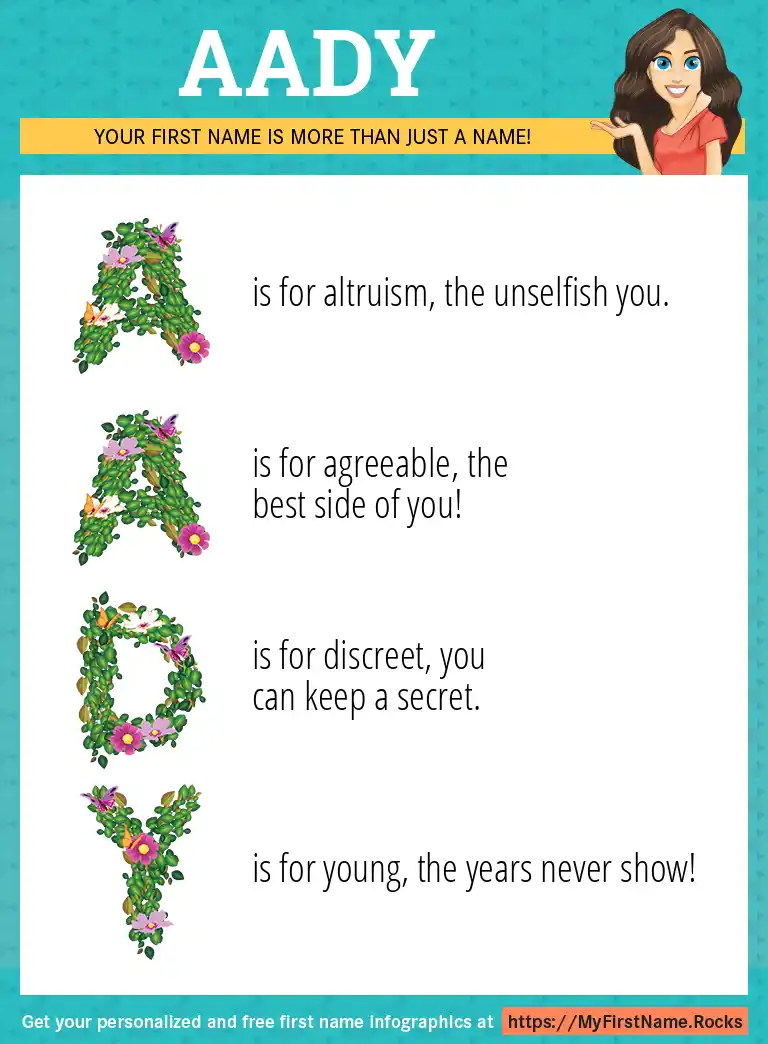 AADY

YOUR FIRST NAME IS MORE THAN JUST A NAME!

A is for altruism, the unselfish you.

A is for agreeable, the best side of you!

D is for discreet, you can keep a secret.

Y is for young, the years never show!

Get your personalized and free first name infographics at https://MyFirstName.Rocks