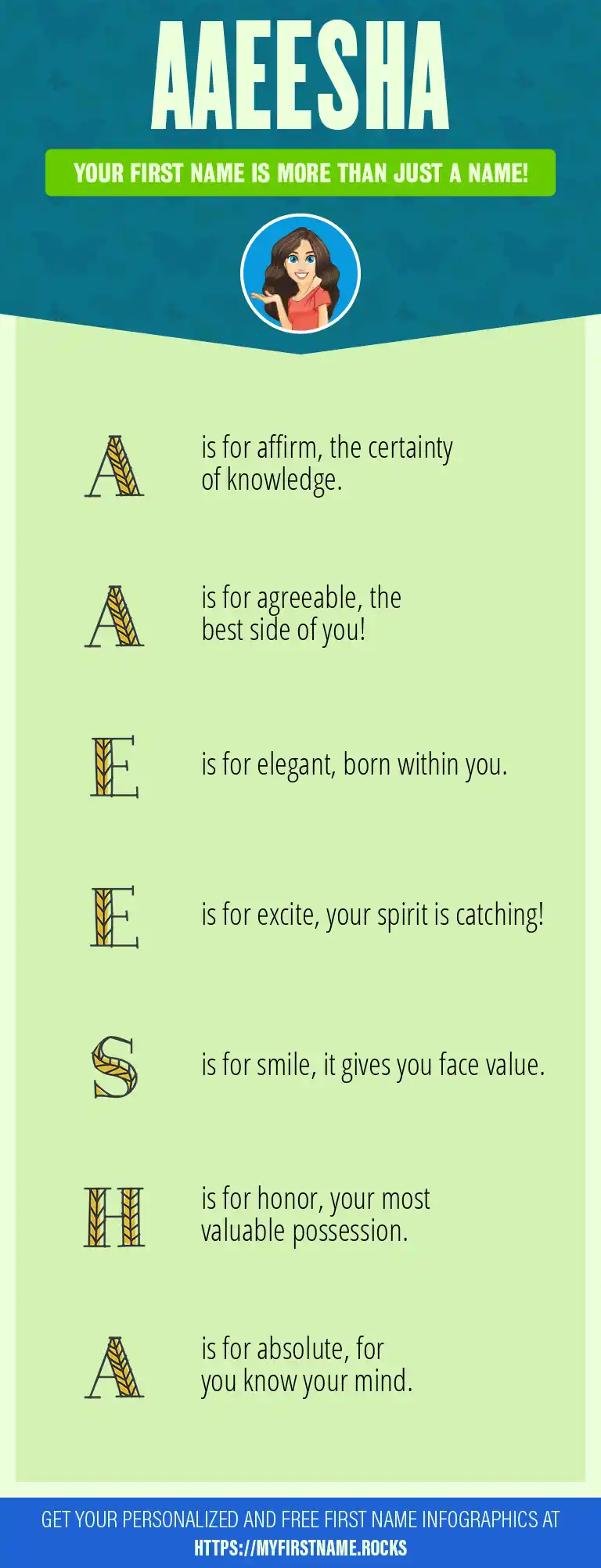 AAEESHA

YOUR FIRST NAME IS MORE THAN JUST A NAME!

A is for affirm, the certainty of knowledge.

A is for agreeable, the best side of you!

E is for elegant, born within you.

E is for excite, your spirit is catching!

S is for smile, it gives you face value.

H is for honor, your most valuable possession.

A is for absolute, for you know your mind.

GET YOUR PERSONALIZED AND FREE FIRST NAME INFOGRAPHICS AT HTTPS://MYFIRSTNAME.ROCKS