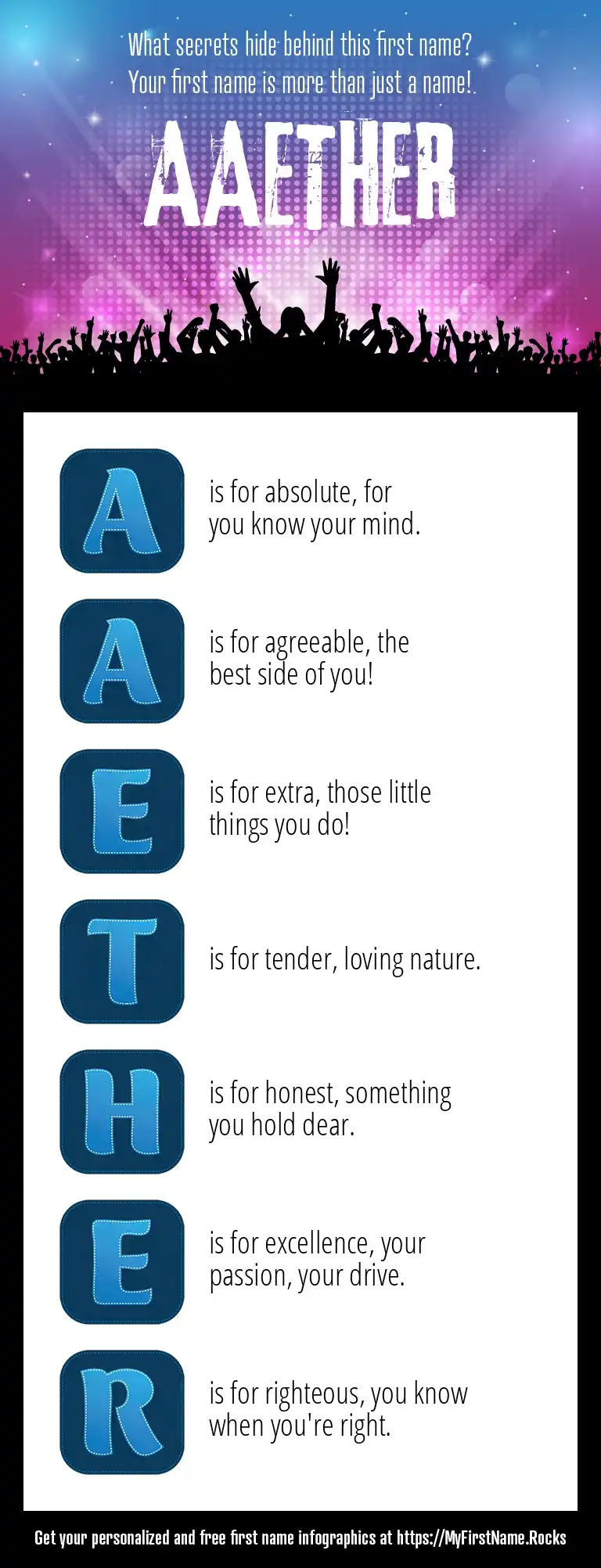 What secrets hide behind this first name?
Your first name is more than just a name!

AAETHER

A is for absolute, for you know your mind.

A is for agreeable, the best side of you!

E is for extra, those little things you do!

T is for tender, loving nature.

H is for honest, something you hold dear.

E is for excellence, your passion, your drive.

R is for righteous, you know when you're right.

Get your personalized and free first name infographics at https://MyFirstName.Rocks