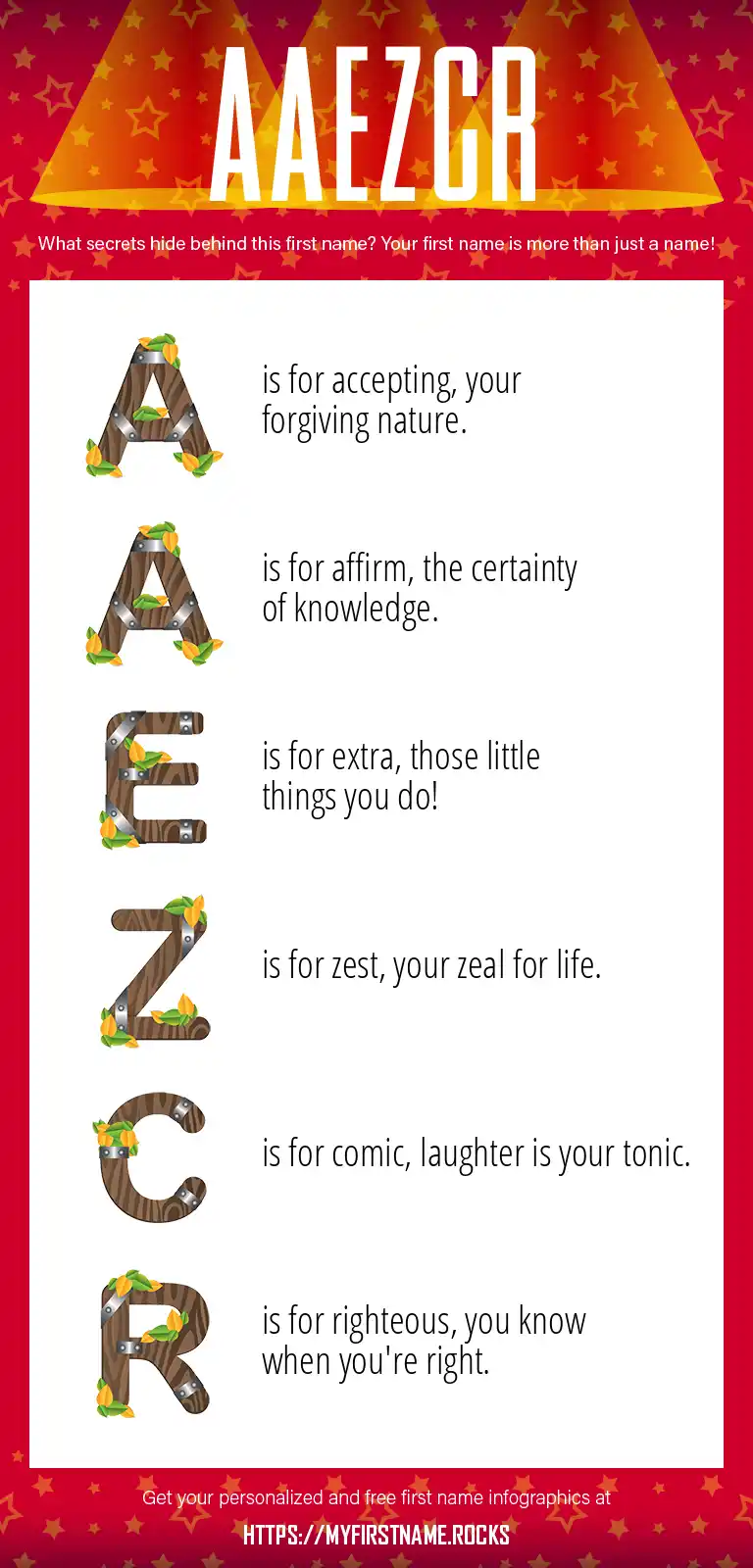 AAEZCR

What secrets hide behind this first name? Your first name is more than just a name!

A is for accepting, your forgiving nature.

A is for affirm, the certainty of knowledge.

E is for extra, those little things you do!

Z is for zest, your zeal for life.

C is for comic, laughter is your tonic.

R is for righteous, you know when you're right.

Get your personalized and free first name infographics at

HTTPS://MYFIRSTNAME.ROCKS