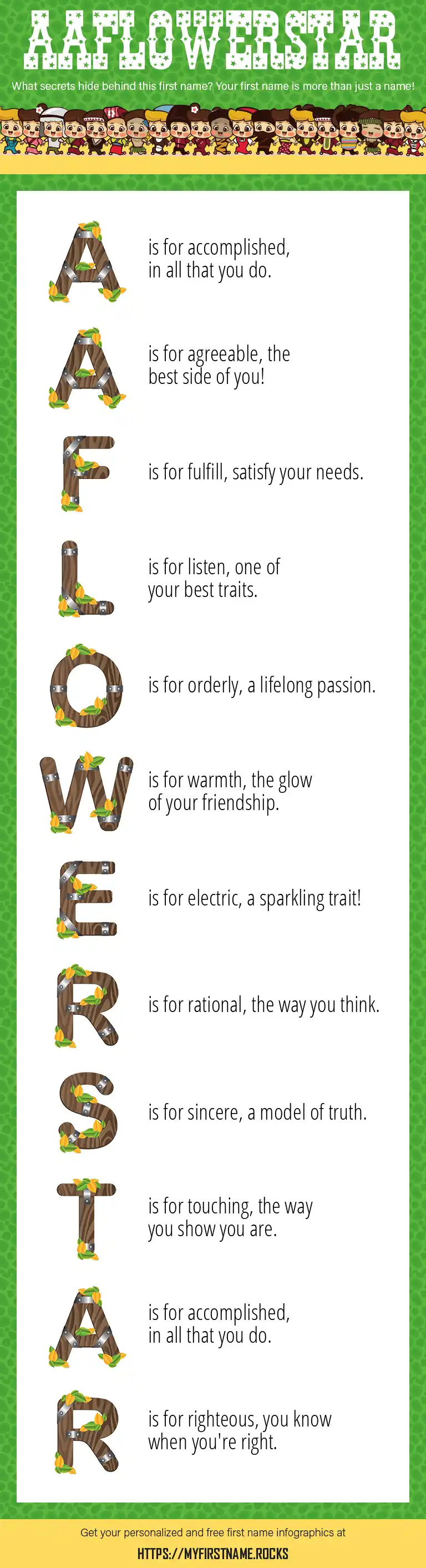 AAFLOWERSTAR

What secrets hide behind this first name? Your first name is more than just a name!

A is for accomplished, in all that you do.

A is for agreeable, the best side of you!

F is for fulfill, satisfy your needs.

L is for listen, one of your best traits.

O is for orderly, a lifelong passion.

W is for warmth, the glow of your friendship.

E is for electric, a sparkling trait!

R is for rational, the way you think.

S is for sincere, a model of truth.

T is for touching, the way you show you are.

A is for accomplished, in all that you do.

R is for righteous, you know when you're right.

Get your personalized and free first name infographics at

HTTPS://MYFIRSTNAME.ROCKS