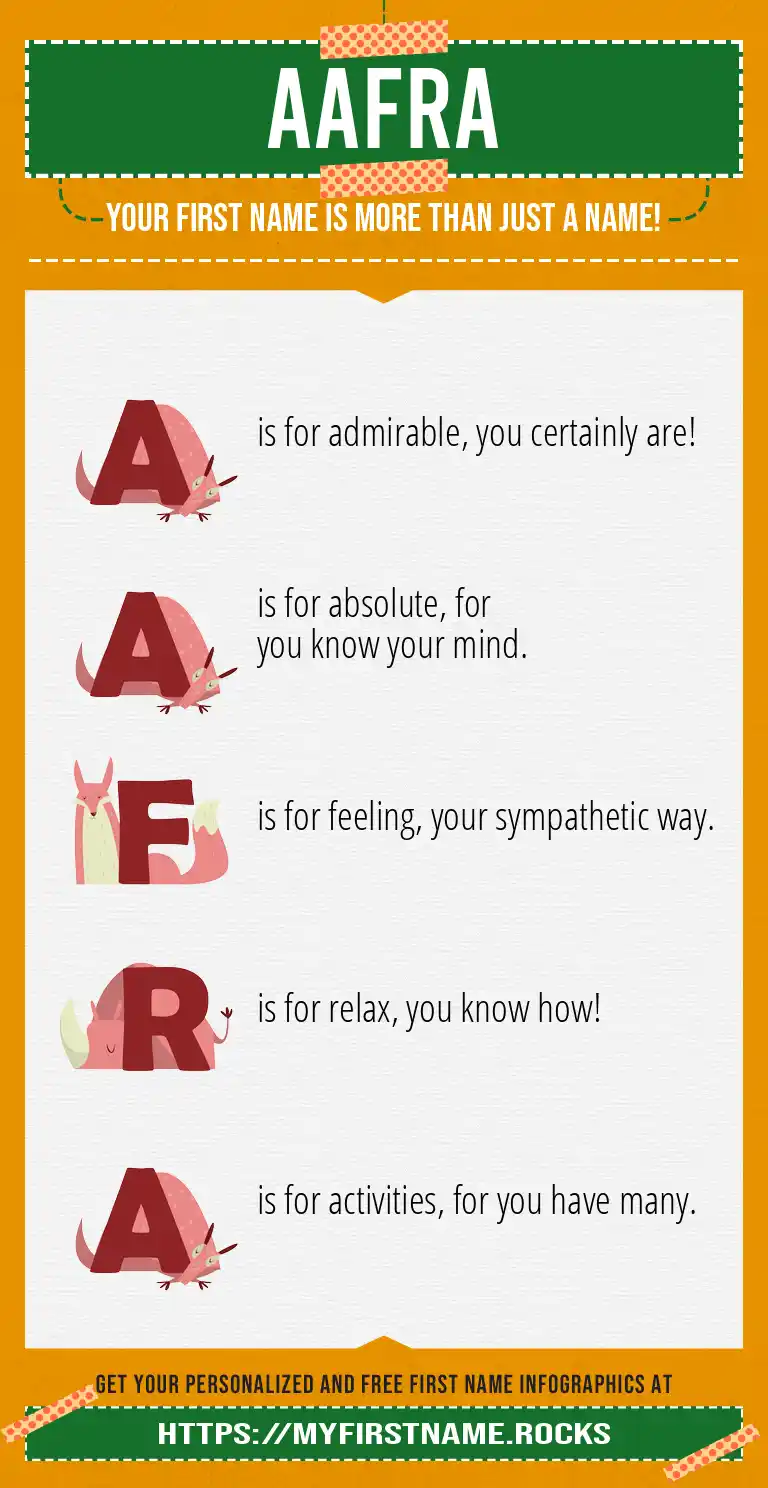 AAFRA

YOUR FIRST NAME IS MORE THAN JUST A NAME!

A is for admirable, you certainly are!

A is for absolute, for you know your mind.

F is for feeling, your sympathetic way.

R is for relax, you know how!

A is for activities, for you have many.

GET YOUR PERSONALIZED AND FREE FIRST NAME INFOGRAPHICS AT

HTTPS://MYFIRSTNAME.ROCKS