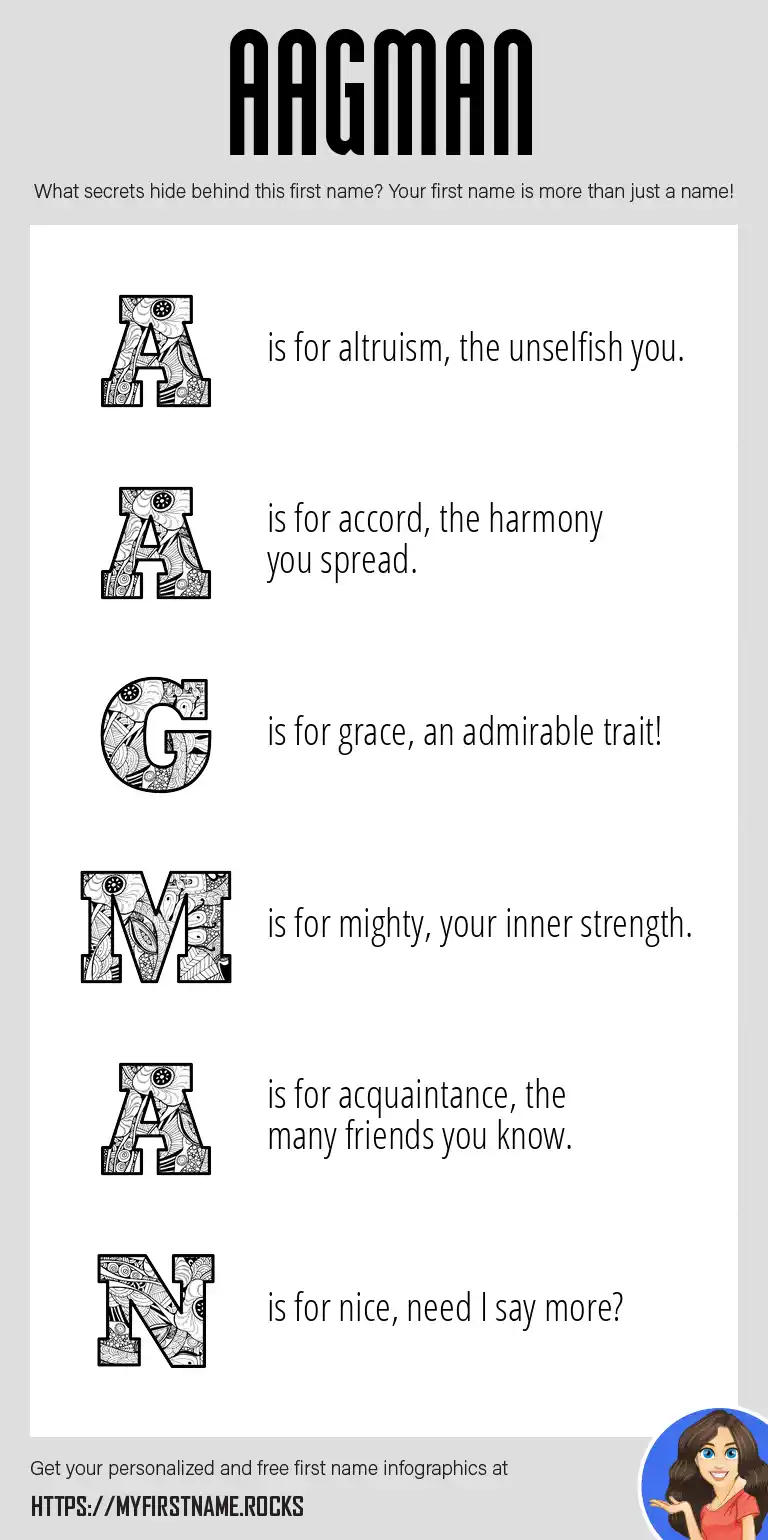 AAGMAN

What secrets hide behind this first name? Your first name is more than just a name!

A is for altruism, the unselfish you.

A is for accord, the harmony you spread.

G is for grace, an admirable trait!

M is for mighty, your inner strength.

A is for acquaintance, the many friends you know.

N is for nice, need I say more?

Get your personalized and free first name infographics at

HTTPS://MYFIRSTNAME.ROCKS