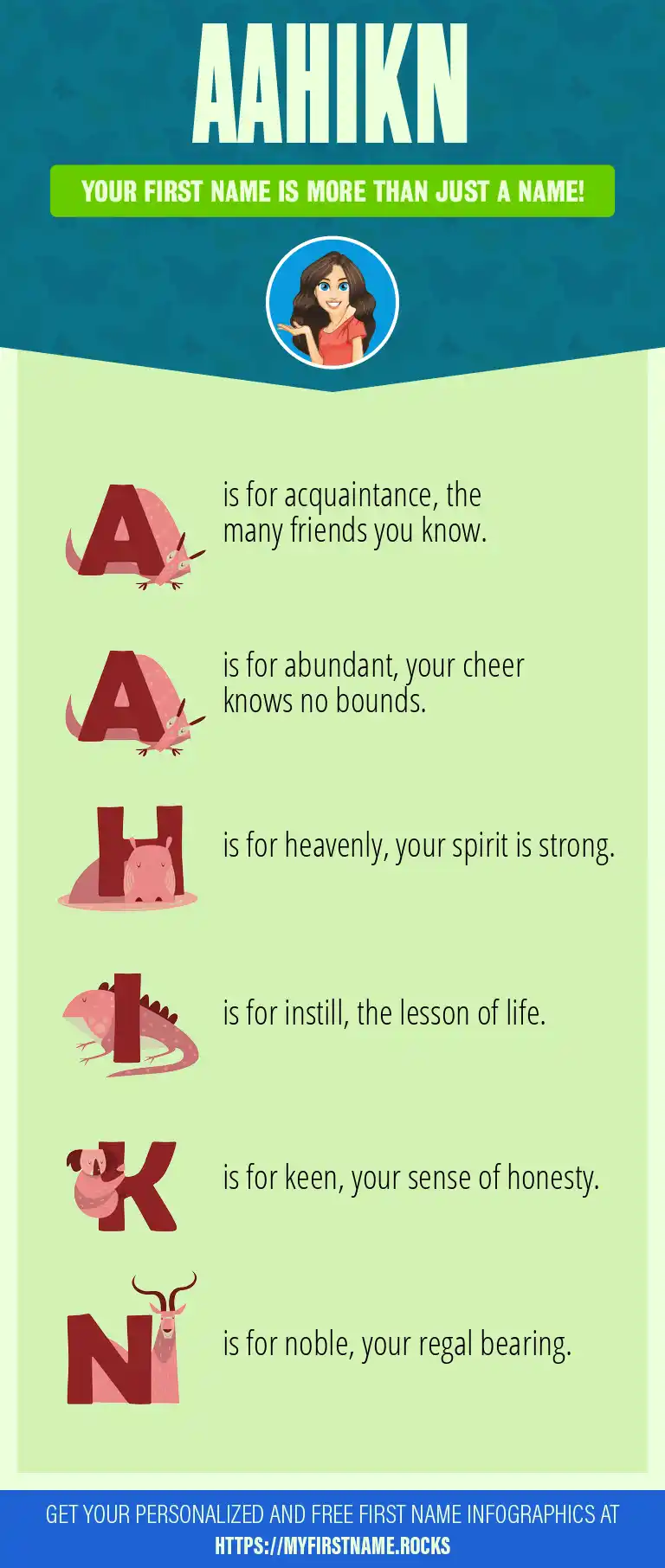 AAHIKN

YOUR FIRST NAME IS MORE THAN JUST A NAME!

A is for acquaintance, the many friends you know.

A is for abundant, your cheer knows no bounds.

H is for heavenly, your spirit is strong.

I is for instill, the lesson of life.

K is for keen, your sense of honesty.

N is for noble, your regal bearing.

GET YOUR PERSONALIZED AND FREE FIRST NAME INFOGRAPHICS AT HTTPS://MYFIRSTNAME.ROCKS