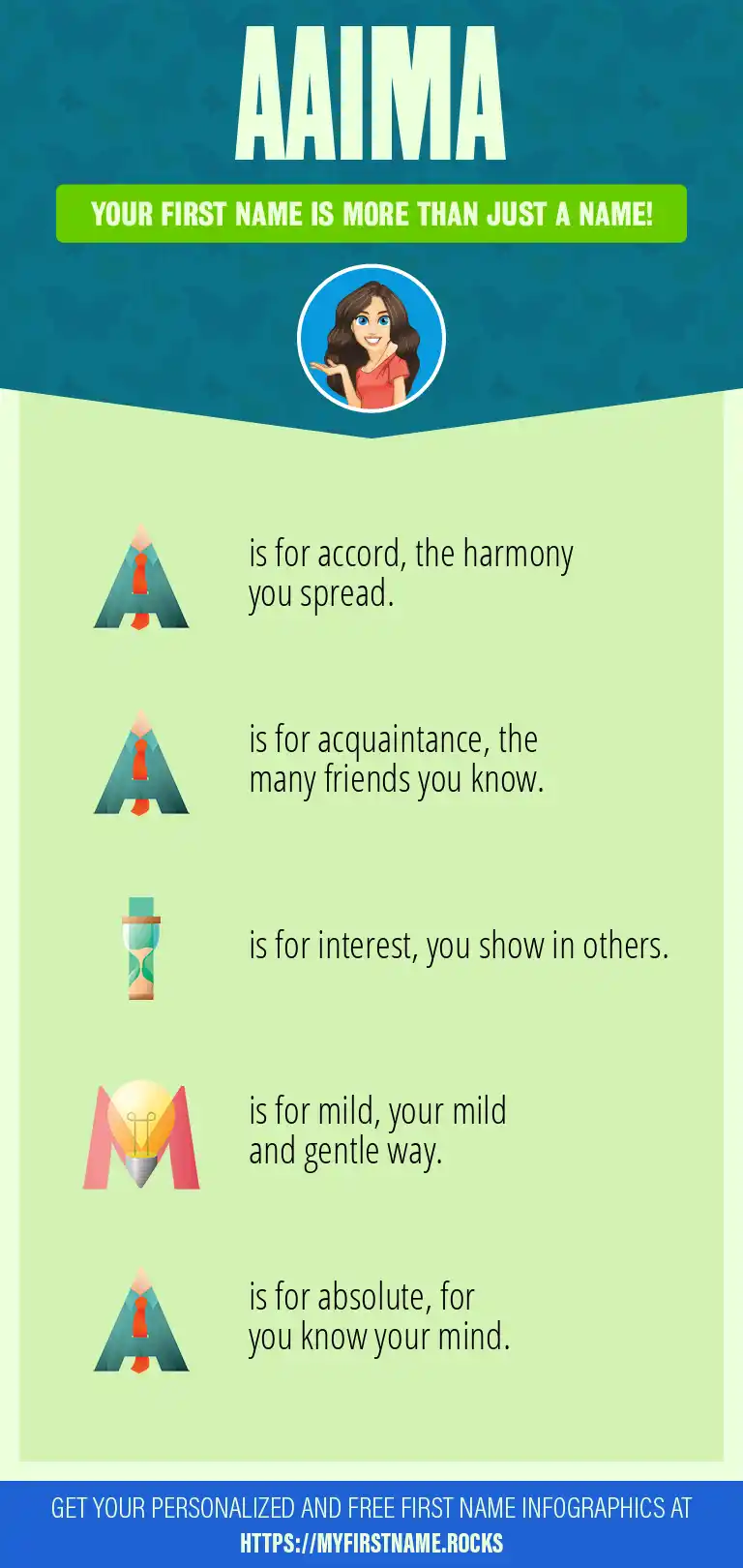 AAIMA

YOUR FIRST NAME IS MORE THAN JUST A NAME!

A is for accord, the harmony you spread.

A is for acquaintance, the many friends you know.

I is for interest, you show in others.

M is for mild, your mild and gentle way.

A is for absolute, for you know your mind.

GET YOUR PERSONALIZED AND FREE FIRST NAME INFOGRAPHICS AT HTTPS://MYFIRSTNAME.ROCKS