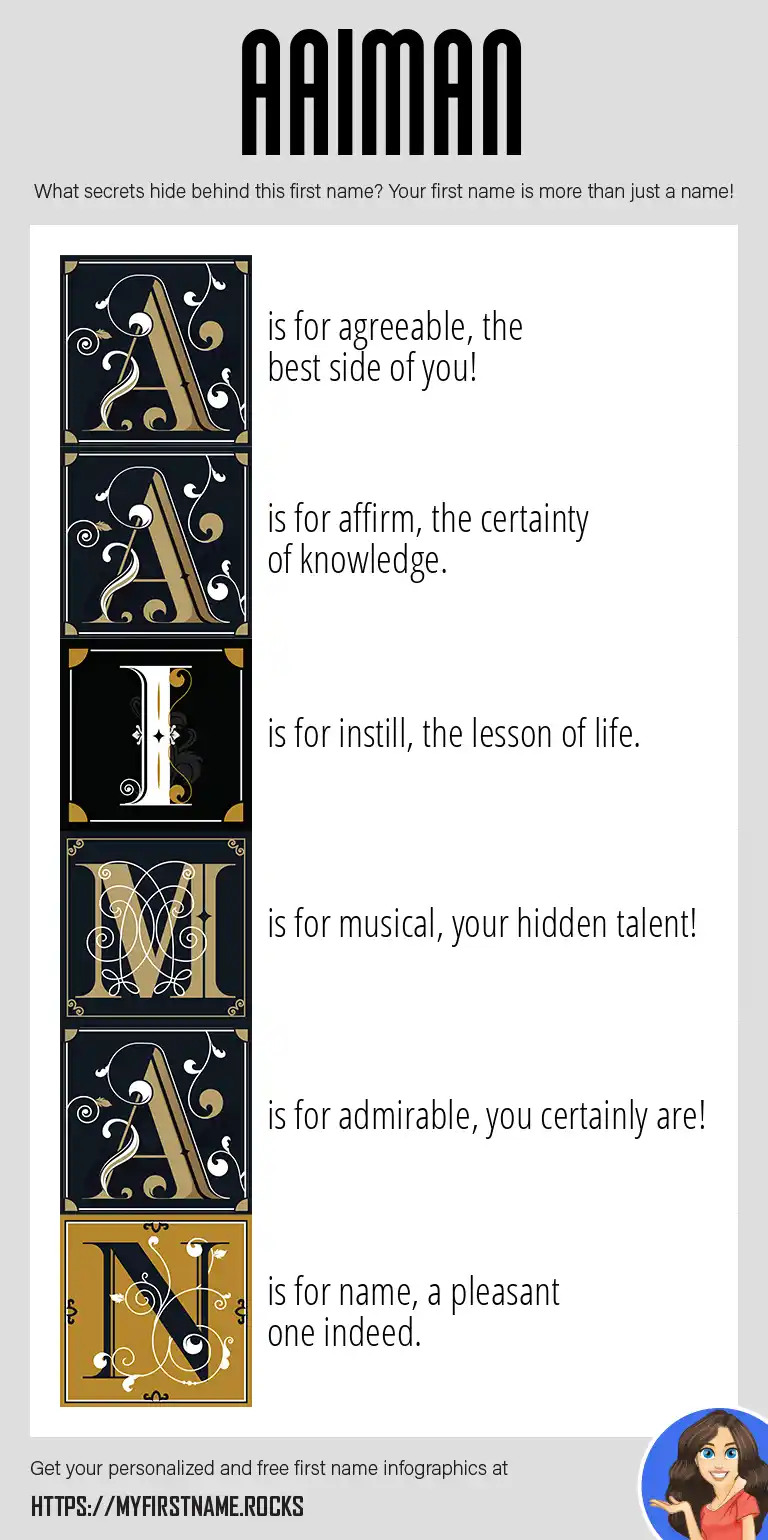 AAIMAN

What secrets hide behind this first name? Your first name is more than just a name!

A is for agreeable, the best side of you!

A is for affirm, the certainty of knowledge.

I is for instill, the lesson of life.

M is for musical, your hidden talent!

A is for admirable, you certainly are!

N is for name, a pleasant one indeed.

Get your personalized and free first name infographics at

HTTPS://MYFIRSTNAME.ROCKS