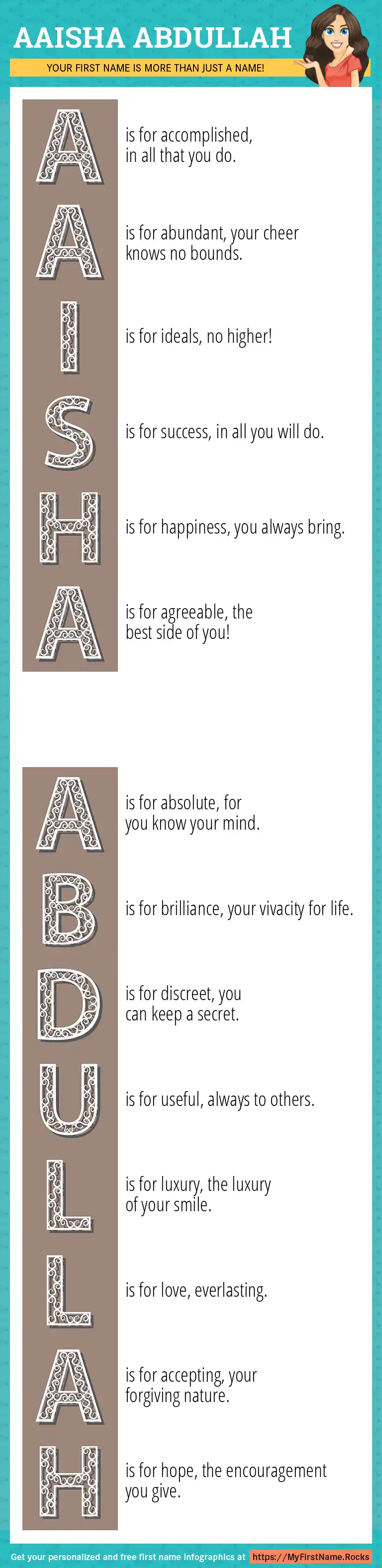 AAISHA ABDULLAH

YOUR FIRST NAME IS MORE THAN JUST A NAME!

A is for accomplished, in all that you do.

A is for abundant, your cheer knows no bounds.

I is for ideals, no higher!

S is for success, in all you will do.

H is for happiness, you always bring.

A is for agreeable, the best side of you!

A is for absolute, for you know your mind.

B is for brilliance, your vivacity for life.

D is for discreet, you can keep a secret.

U is for useful, always to others.

L is for luxury, the luxury of your smile.

L is for love, everlasting.

A is for accepting, your forgiving nature.

H is for hope, the encouragement you give.

Get your personalized and free first name infographics at https://MyFirstName.Rocks