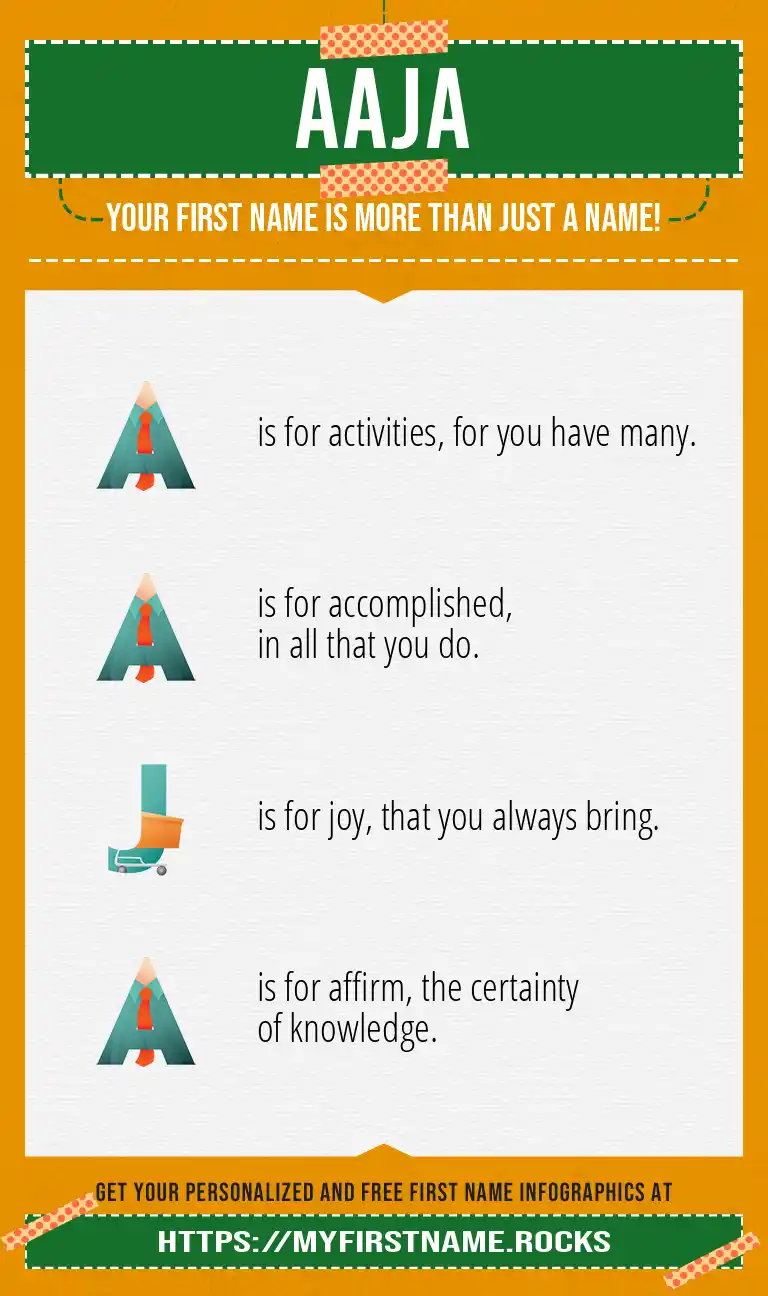 AAJA

YOUR FIRST NAME IS MORE THAN JUST A NAME!

A is for activities, for you have many.

A is for accomplished, in all that you do.

J is for joy, that you always bring.

A is for affirm, the certainty of knowledge.

GET YOUR PERSONALIZED AND FREE FIRST NAME INFOGRAPHICS AT

HTTPS://MYFIRSTNAME.ROCKS