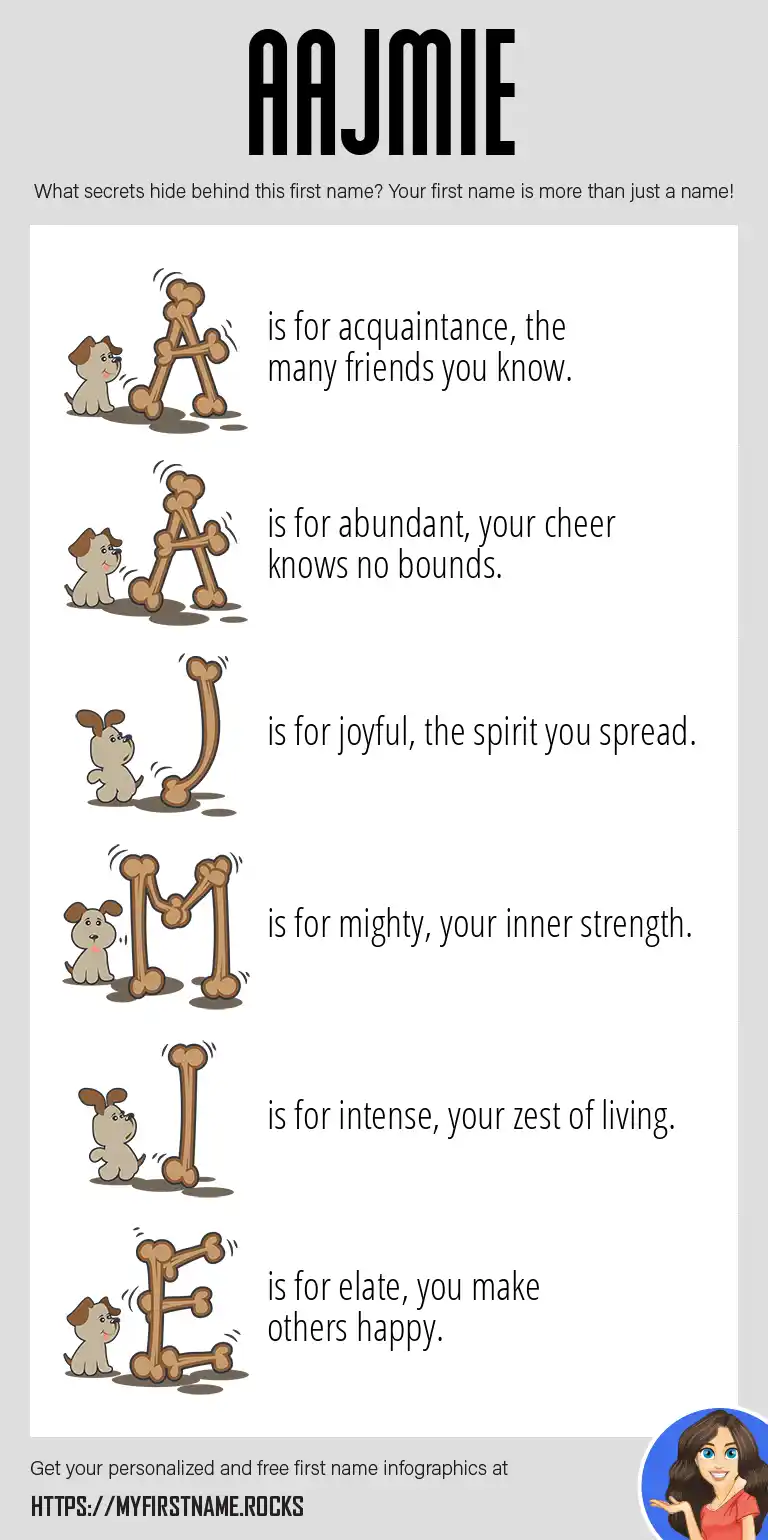 AAJMIE

What secrets hide behind this first name? Your first name is more than just a name!

A is for acquaintance, the many friends you know.

A is for abundant, your cheer knows no bounds.

J is for joyful, the spirit you spread.

M is for mighty, your inner strength.

I is for intense, your zest of living.

E is for elate, you make others happy.

Get your personalized and free first name infographics at

HTTPS://MYFIRSTNAME.ROCKS