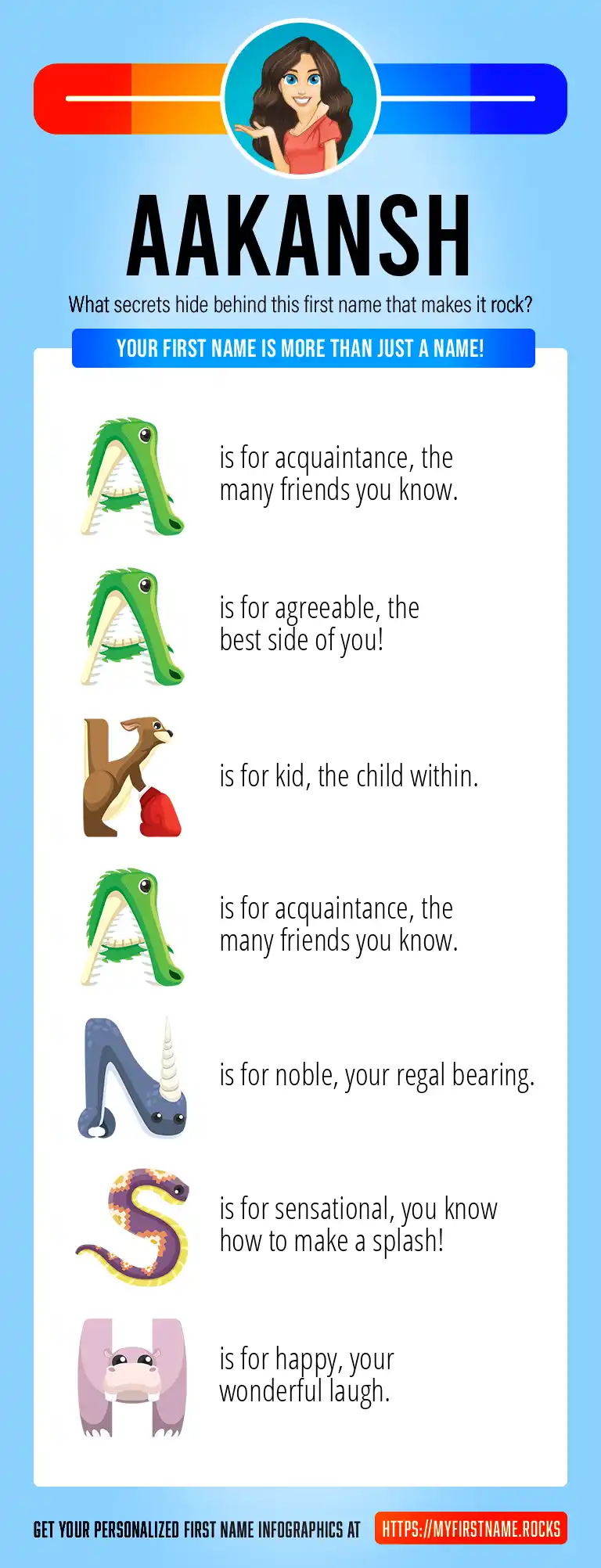 AAKANSH

What secrets hide behind this first name that makes it rock?

YOUR FIRST NAME IS MORE THAN JUST A NAME!

A is for acquaintance, the many friends you know.

A is for agreeable, the best side of you!

K is for kid, the child within.

A is for acquaintance, the many friends you know.

N is for noble, your regal bearing.

S is for sensational, you know how to make a splash!

H is for happy, your wonderful laugh.

GET YOUR PERSONALIZED FIRST NAME INFOGRAPHICS AT HTTPS://MYFIRSTNAME.ROCKS