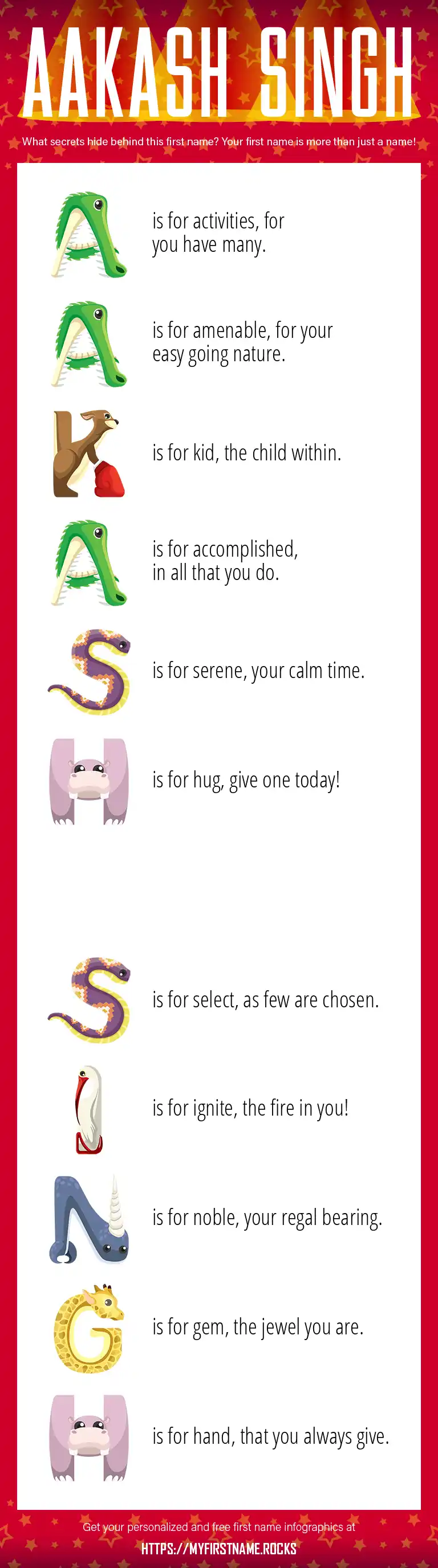 AAKASH SINGH

What secrets hide behind this first name? Your first name is more than just a name!

A is for activities, for you have many.

A is for amenable, for your easy going nature.

K is for kid, the child within.

A is for accomplished, in all that you do.

S is for serene, your calm time.

H is for hug, give one today!

S is for select, as few are chosen.

I is for ignite, the fire in you!

N is for noble, your regal bearing.

G is for gem, the jewel you are.

H is for hand, that you always give.

Get your personalized and free first name infographics at

HTTPS://MYFIRSTNAME.ROCKS