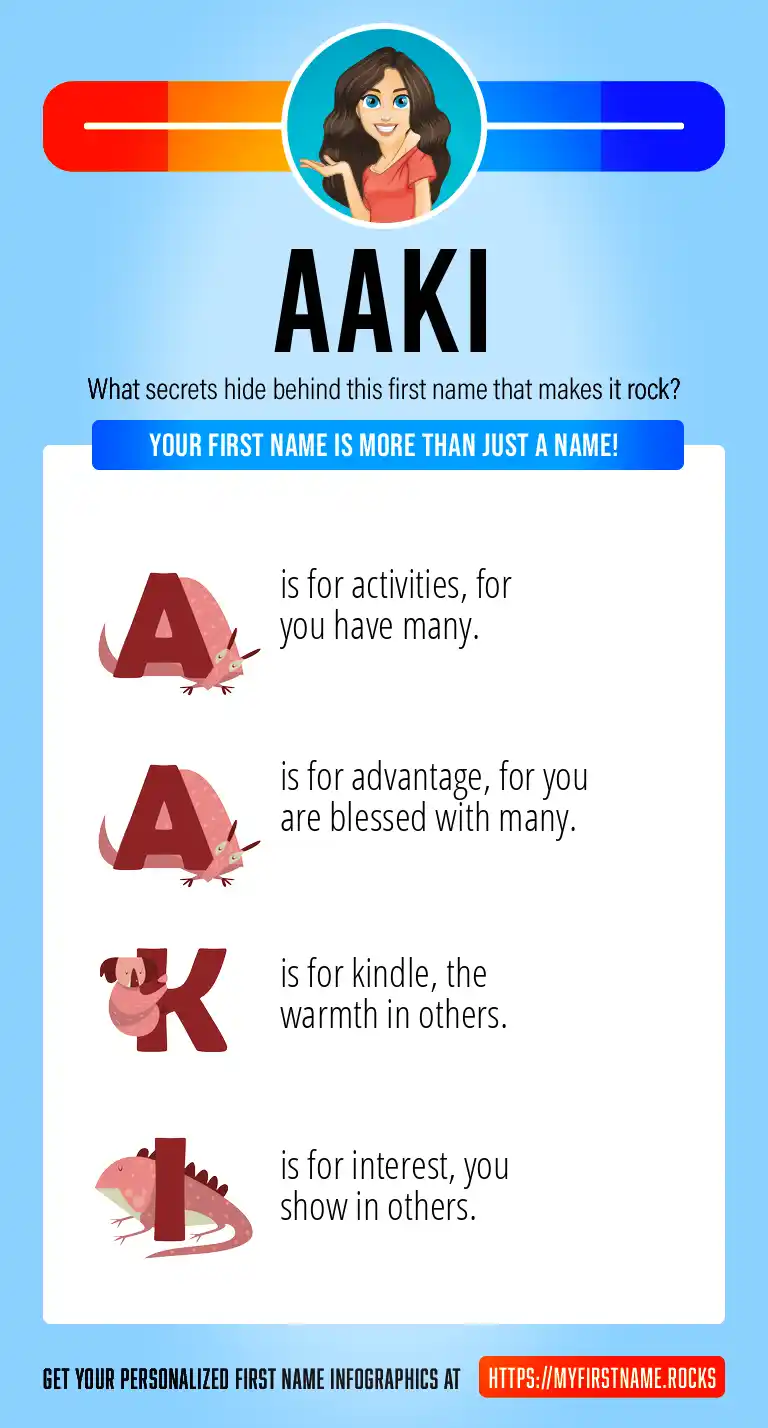 AAKI

What secrets hide behind this first name that makes it rock?

YOUR FIRST NAME IS MORE THAN JUST A NAME!

A is for activities, for you have many.

A is for advantage, for you are blessed with many.

K is for kindle, the warmth in others.

I is for interest, you show in others.

GET YOUR PERSONALIZED FIRST NAME INFOGRAPHICS AT HTTPS://MYFIRSTNAME.ROCKS