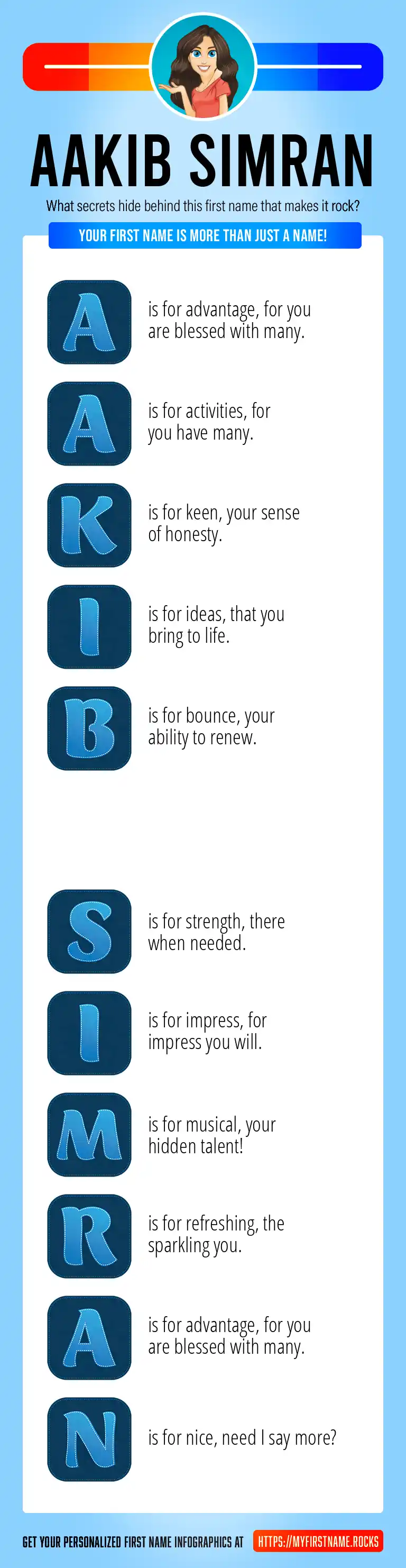 AAKIB SIMRAN

What secrets hide behind this first name that makes it rock?

YOUR FIRST NAME IS MORE THAN JUST A NAME!

A is for advantage, for you are blessed with many.

A is for activities, for you have many.

K is for keen, your sense of honesty.

I is for ideas, that you bring to life.

B is for bounce, your ability to renew.

S is for strength, there when needed.

I is for impress, for impress you will.

M is for musical, your hidden talent!

R is for refreshing, the sparkling you.

A is for advantage, for you are blessed with many.

N is for nice, need I say more?

GET YOUR PERSONALIZED FIRST NAME INFOGRAPHICS AT HTTPS://MYFIRSTNAME.ROCKS