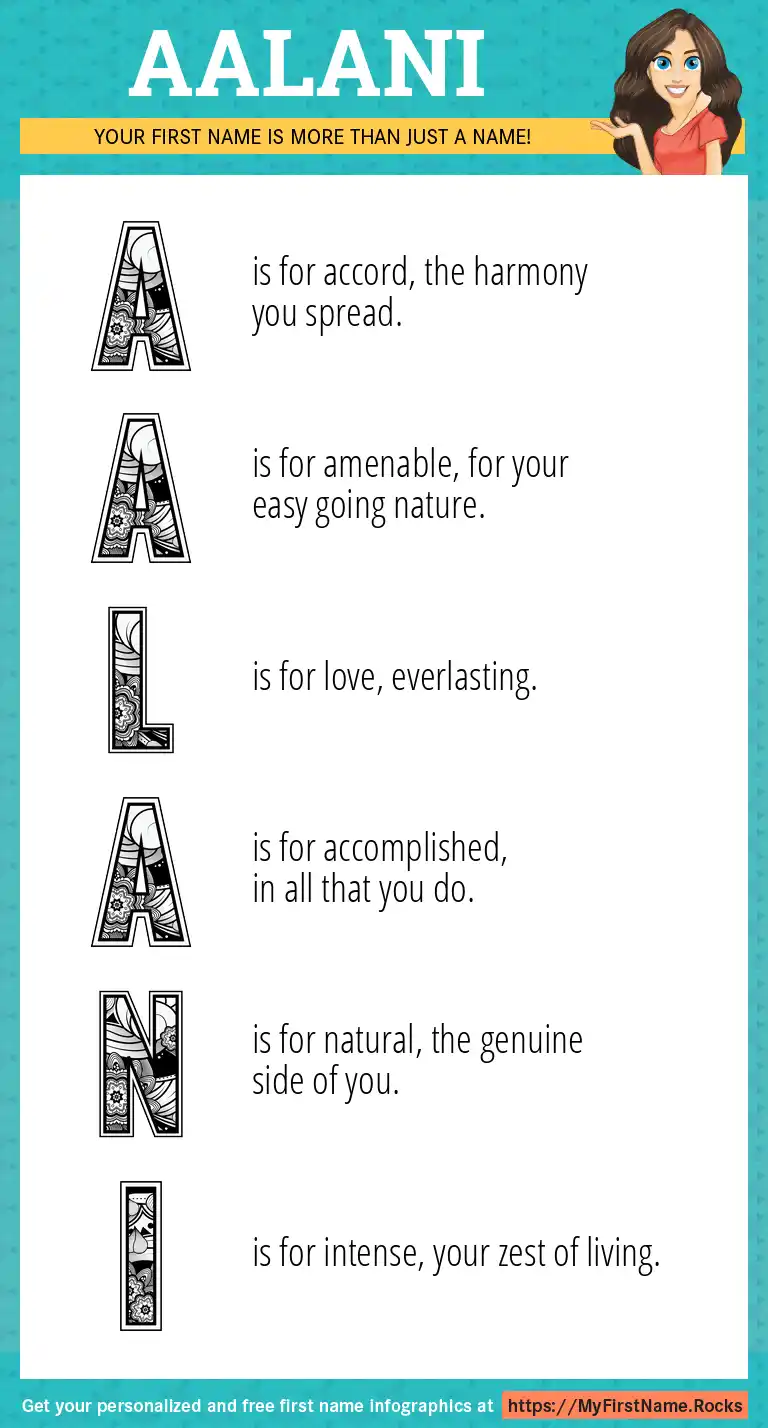 AALANI

YOUR FIRST NAME IS MORE THAN JUST A NAME!

A is for accord, the harmony you spread.

A is for amenable, for your easy going nature.

L is for love, everlasting.

A is for accomplished, in all that you do.

N is for natural, the genuine side of you.

I is for intense, your zest of living.

Get your personalized and free first name infographics at https://MyFirstName.Rocks