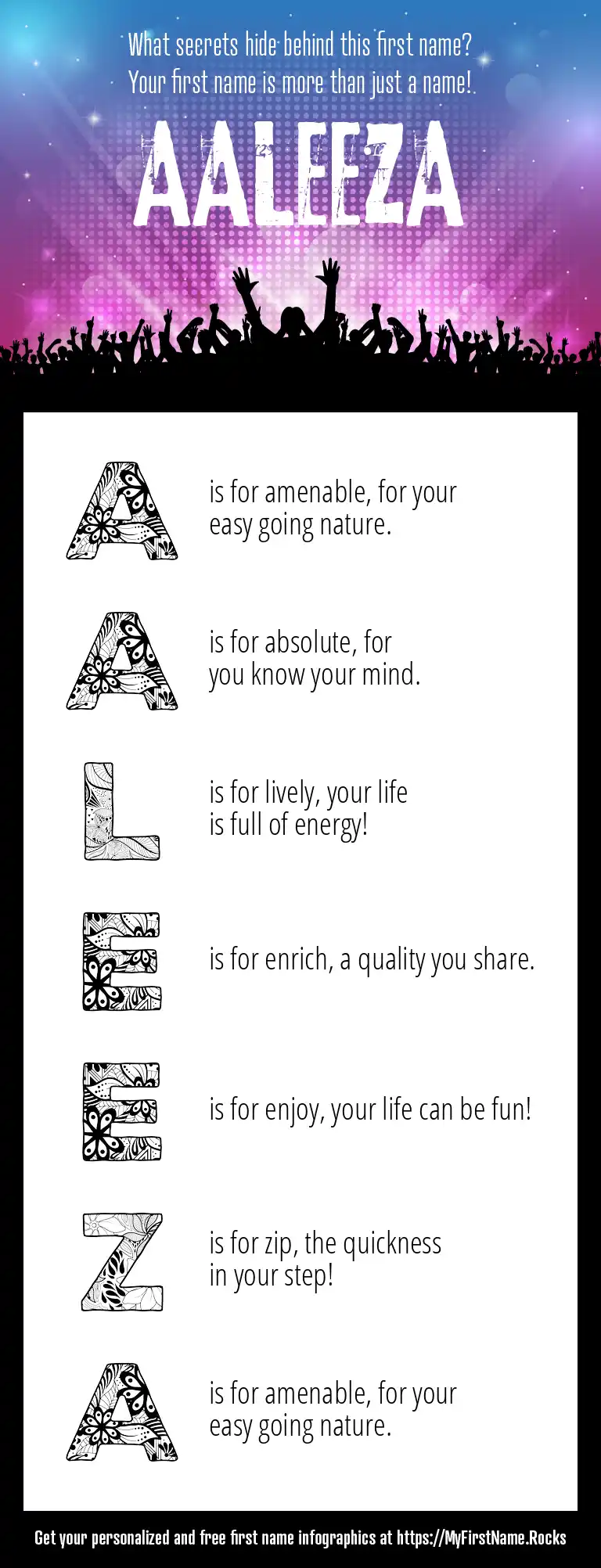 What secrets hide behind this first name?
Your first name is more than just a name!

AALEEZA

A is for amenable, for your easy going nature.

A is for absolute, for you know your mind.

L is for lively, your life is full of energy!

E is for enrich, a quality you share.

E is for enjoy, your life can be fun!

Z is for zip, the quickness in your step!

A is for amenable, for your easy going nature.

Get your personalized and free first name infographics at https://MyFirstName.Rocks