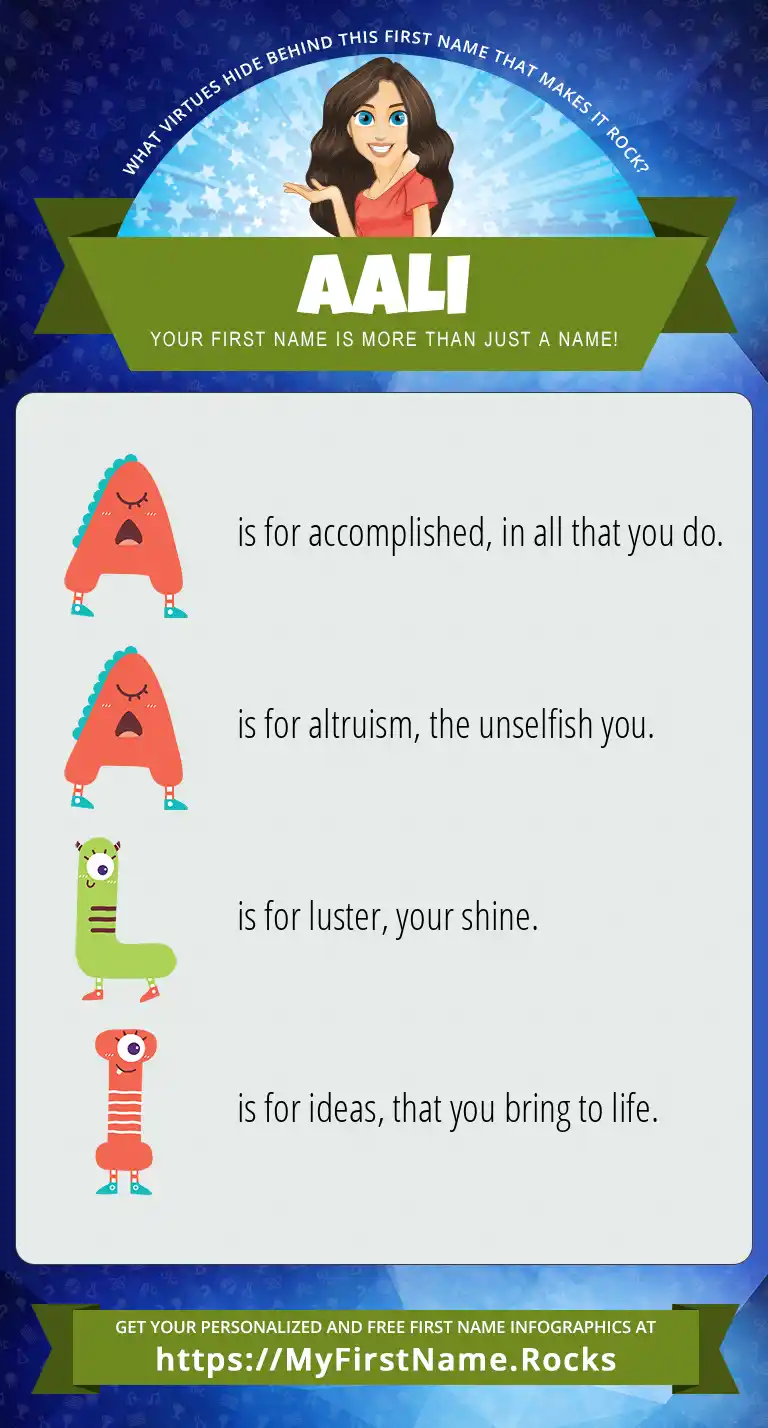 WHAT VIRTUES HIDE BEHIND THIS FIRST NAME THAT MAKES IT ROCK?

AALI

YOUR FIRST NAME IS MORE THAN JUST A NAME!

A is for accomplished, in all that you do.

A is for altruism, the unselfish you.

L is for luster, your shine.

I is for ideas, that you bring to life.

GET YOUR PERSONALIZED AND FREE FIRST NAME INFOGRAPHICS AT

https://MyFirstName.Rocks