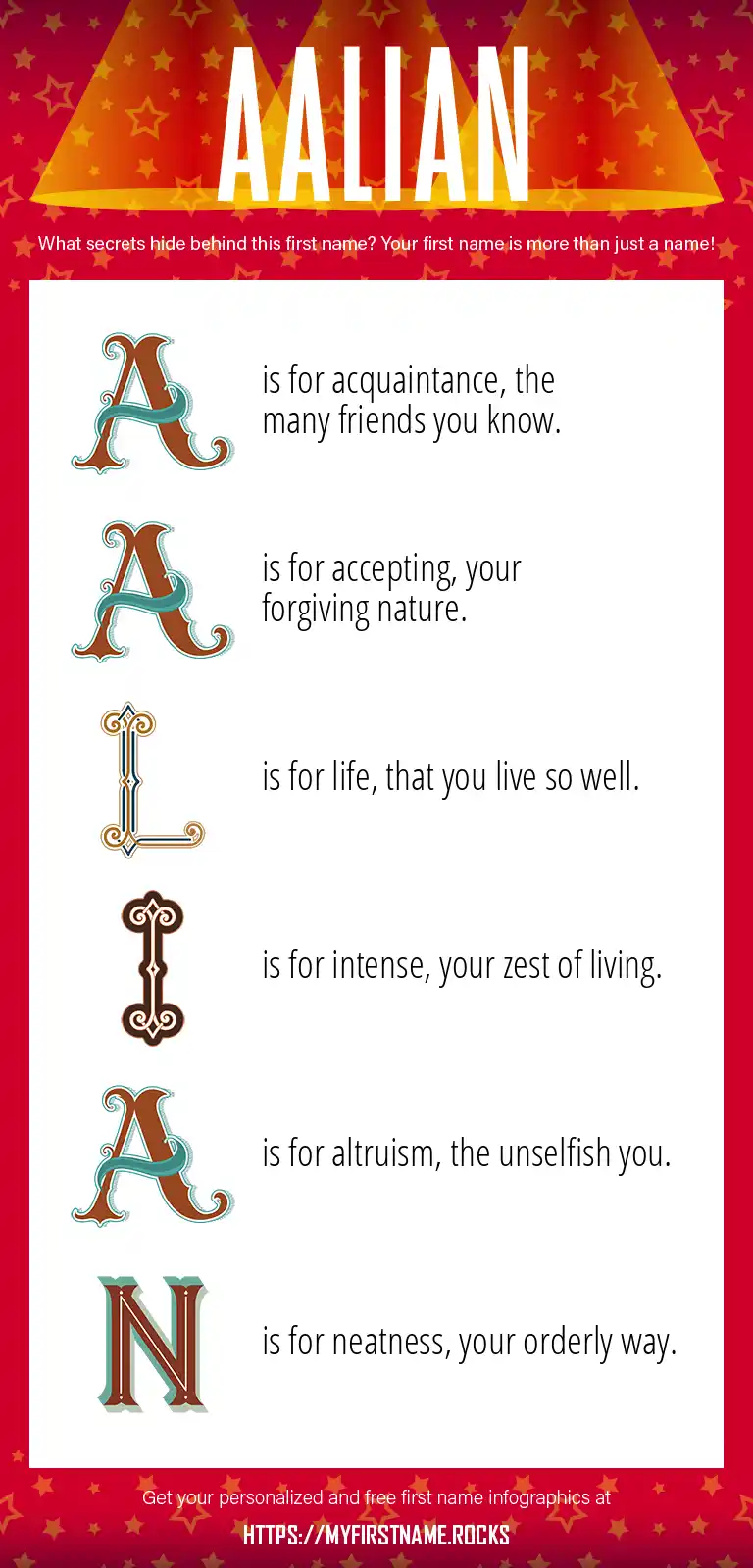 AALIAN

What secrets hide behind this first name? Your first name is more than just a name!

A is for acquaintance, the many friends you know.

A is for accepting, your forgiving nature.

L is for life, that you live so well.

I is for intense, your zest of living.

A is for altruism, the unselfish you.

N is for neatness, your orderly way.

Get your personalized and free first name infographics at
HTTPS://MYFIRSTNAME.ROCKS