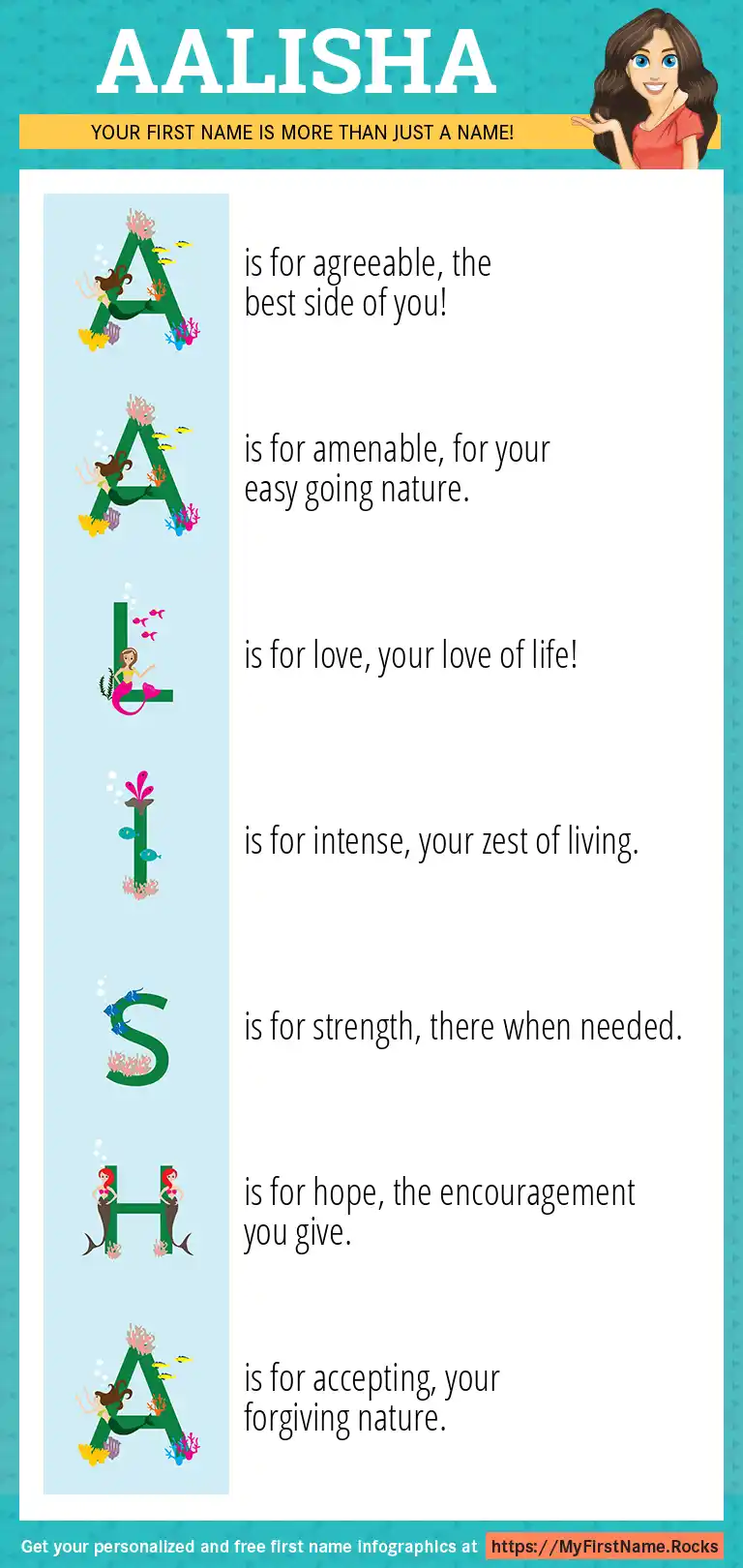 AALISHA

YOUR FIRST NAME IS MORE THAN JUST A NAME!

A is for agreeable, the best side of you!

A is for amenable, for your easy going nature.

L is for love, your love of life!

I is for intense, your zest of living.

S is for strength, there when needed.

H is for hope, the encouragement you give.

A is for accepting, your forgiving nature.

Get your personalized and free first name infographics at https://MyFirstName.Rocks