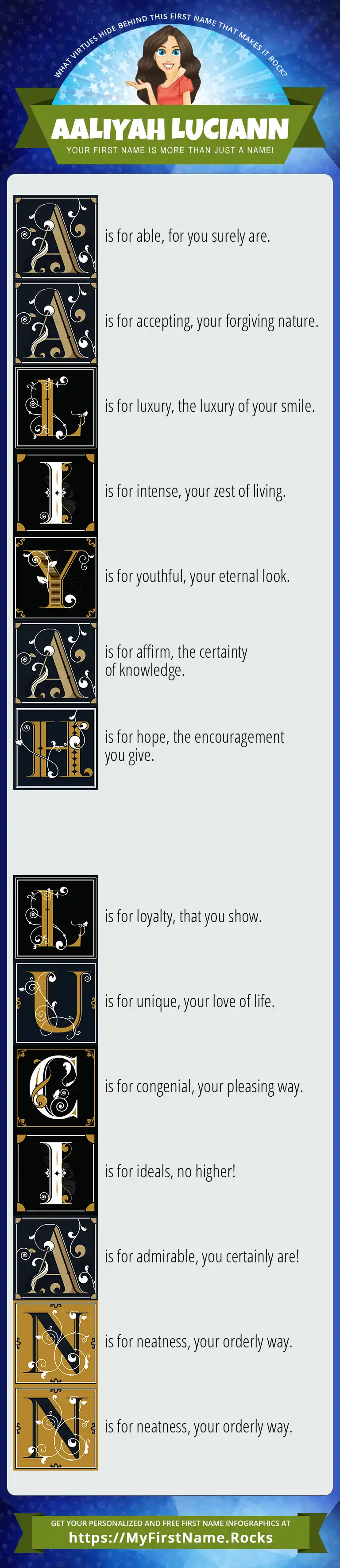 WHAT VIRTUES HIDE BEHIND THIS FIRST NAME THAT MAKES IT ROCK?

AALIYAH LUCIANN

YOUR FIRST NAME IS MORE THAN JUST A NAME!

A is for able, for you surely are.

A is for accepting, your forgiving nature.

L is for luxury, the luxury of your smile.

I is for intense, your zest of living.

Y is for youthful, your eternal look.

A is for affirm, the certainty of knowledge.

H is for hope, the encouragement you give.

L is for loyalty, that you show.

U is for unique, your love of life.

C is for congenial, your pleasing way.

I is for ideals, no higher!

A is for admirable, you certainly are!

N is for neatness, your orderly way.

N is for neatness, your orderly way.

GET YOUR PERSONALIZED AND FREE FIRST NAME INFOGRAPHICS AT

https://MyFirstName.Rocks