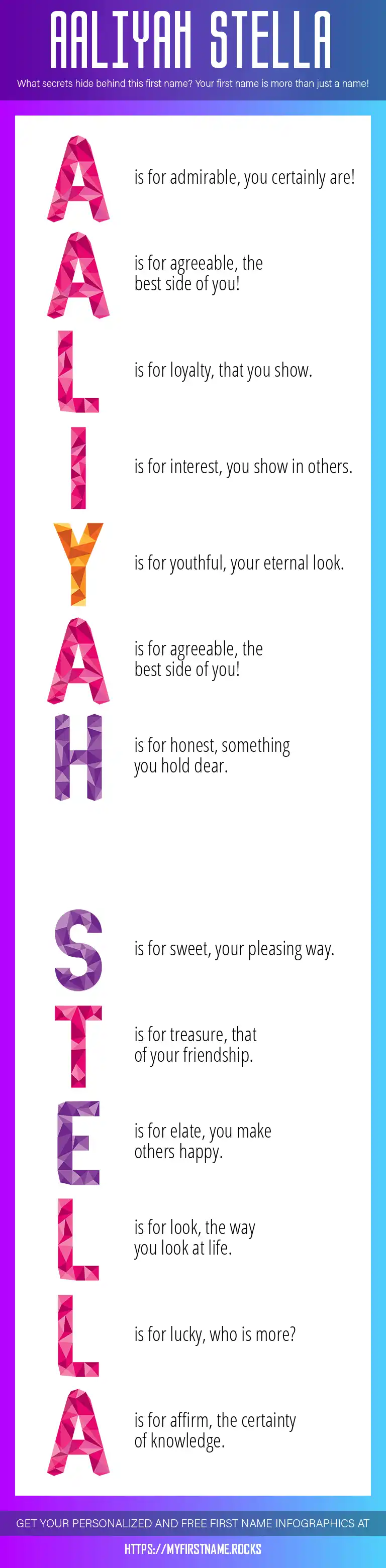 AALIYAH STELLA

What secrets hide behind this first name? Your first name is more than just a name!

A is for admirable, you certainly are!

A is for agreeable, the best side of you!

L is for loyalty, that you show.

I is for interest, you show in others.

Y is for youthful, your eternal look.

A is for agreeable, the best side of you!

H is for honest, something you hold dear.

S is for sweet, your pleasing way.

T is for treasure, that of your friendship.

E is for elate, you make others happy.

L is for look, the way you look at life.

L is for lucky, who is more?

A is for affirm, the certainty of knowledge.

GET YOUR PERSONALIZED AND FREE FIRST NAME INFOGRAPHICS AT

HTTPS://MYFIRSTNAME.ROCKS