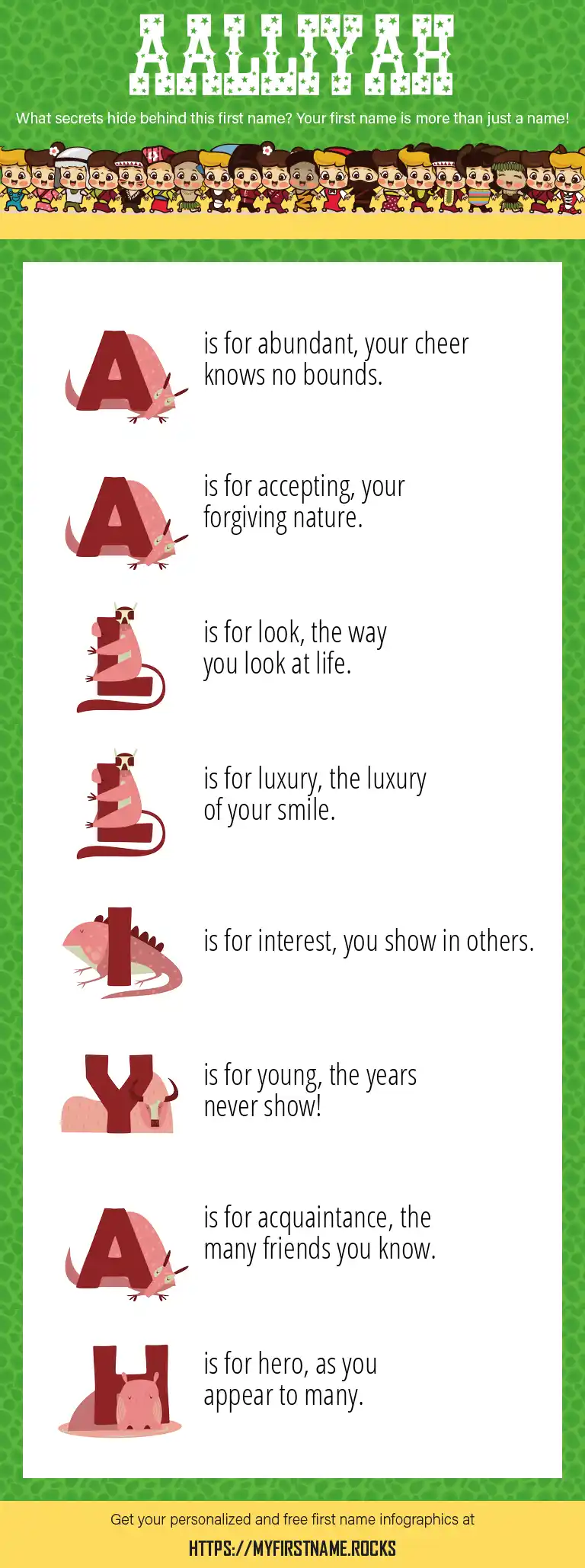 AALLIYAH

What secrets hide behind this first name? Your first name is more than just a name!

A is for abundant, your cheer knows no bounds.

A is for accepting, your forgiving nature.

L is for look, the way you look at life.

L is for luxury, the luxury of your smile.

I is for interest, you show in others.

Y is for young, the years never show!

A is for acquaintance, the many friends you know.

H is for hero, as you appear to many.

Get your personalized and free first name infographics at

HTTPS://MYFIRSTNAME.ROCKS