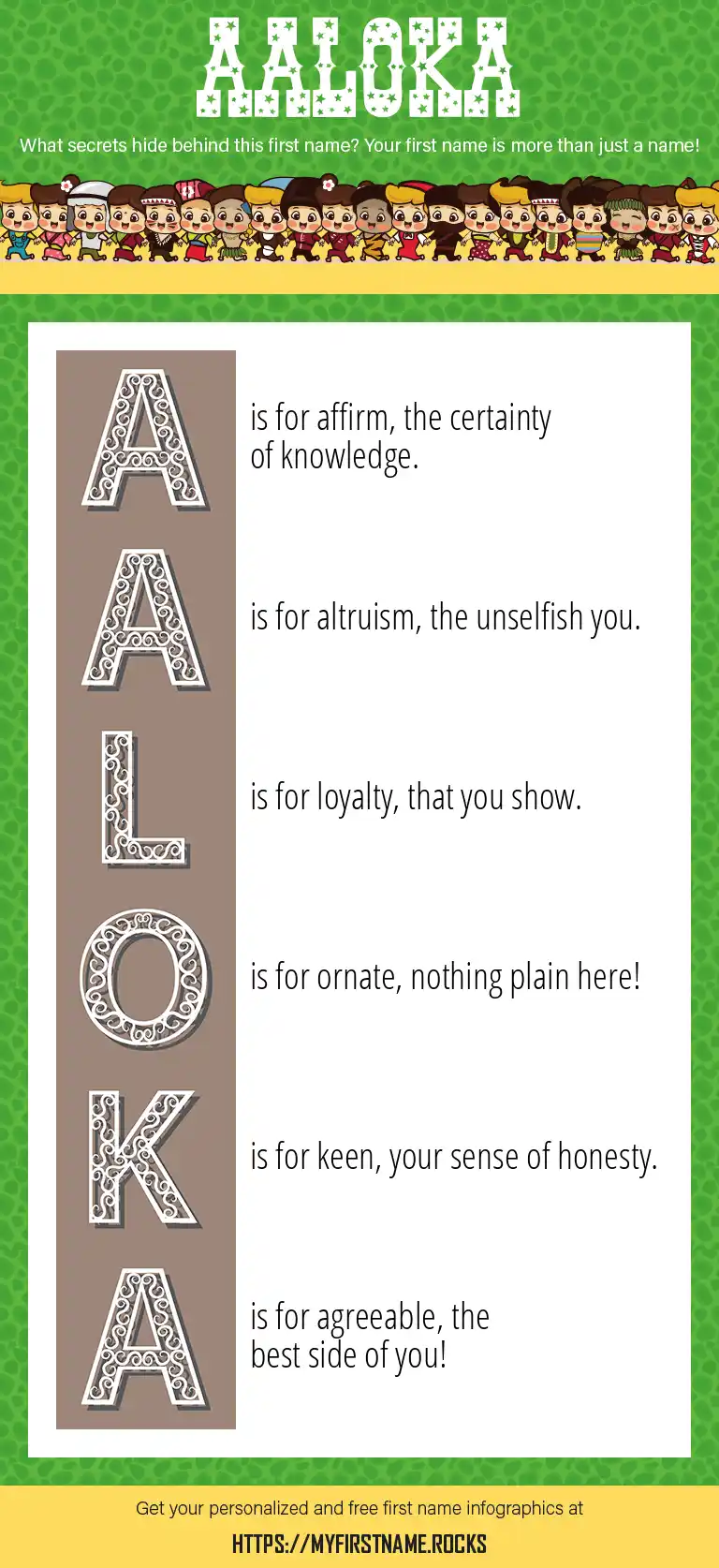 AALOKA

What secrets hide behind this first name? Your first name is more than just a name!

A is for affirm, the certainty of knowledge.

A is for altruism, the unselfish you.

L is for loyalty, that you show.

O is for ornate, nothing plain here!

K is for keen, your sense of honesty.

A is for agreeable, the best side of you!

Get your personalized and free first name infographics at

HTTPS://MYFIRSTNAME.ROCKS