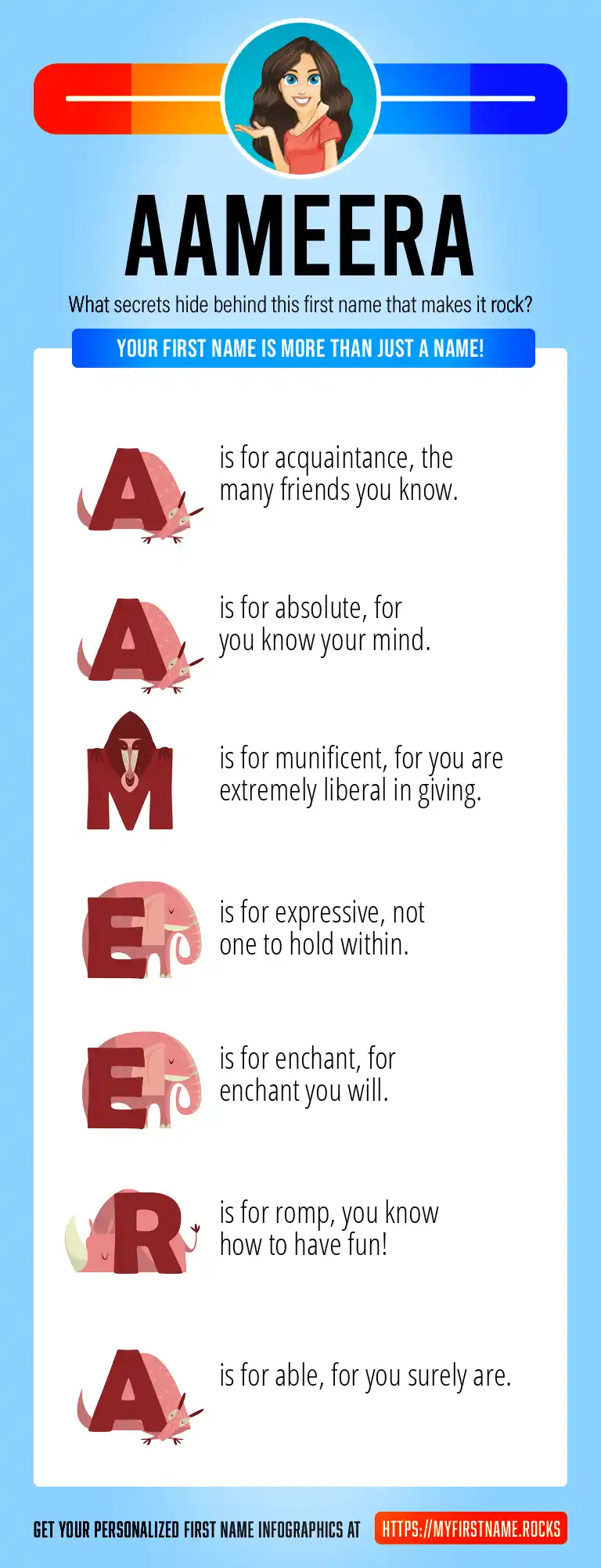 AAMEERA

What secrets hide behind this first name that makes it rock?

YOUR FIRST NAME IS MORE THAN JUST A NAME!

A is for acquaintance, the many friends you know.

A is for absolute, for you know your mind.

M is for munificent, for you are extremely liberal in giving.

E is for expressive, not one to hold within.

E is for enchant, for enchant you will.

R is for romp, you know how to have fun!

A is for able, for you surely are.

GET YOUR PERSONALIZED FIRST NAME INFOGRAPHICS AT HTTPS://MYFIRSTNAME.ROCKS